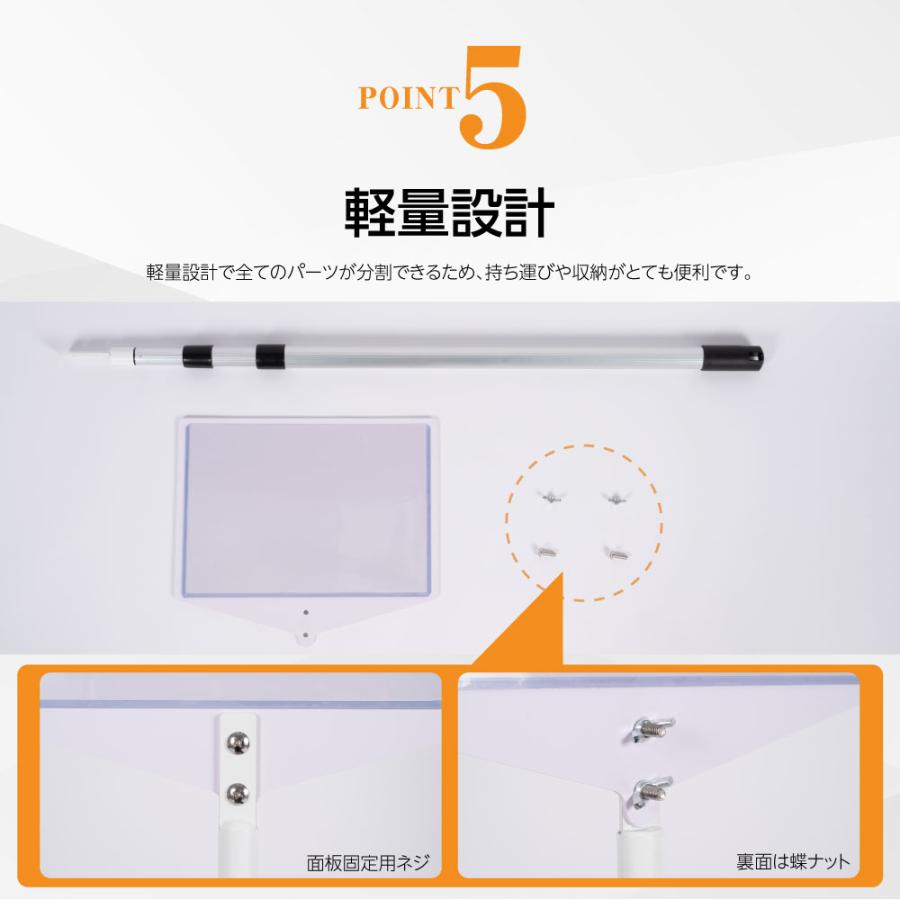 POINT 5

軽量設計

軽量設計で全てのパーツが分割できるため、持ち運びや収納がとても便利です。

面板固定用ネジ

裏面は蝶ナット