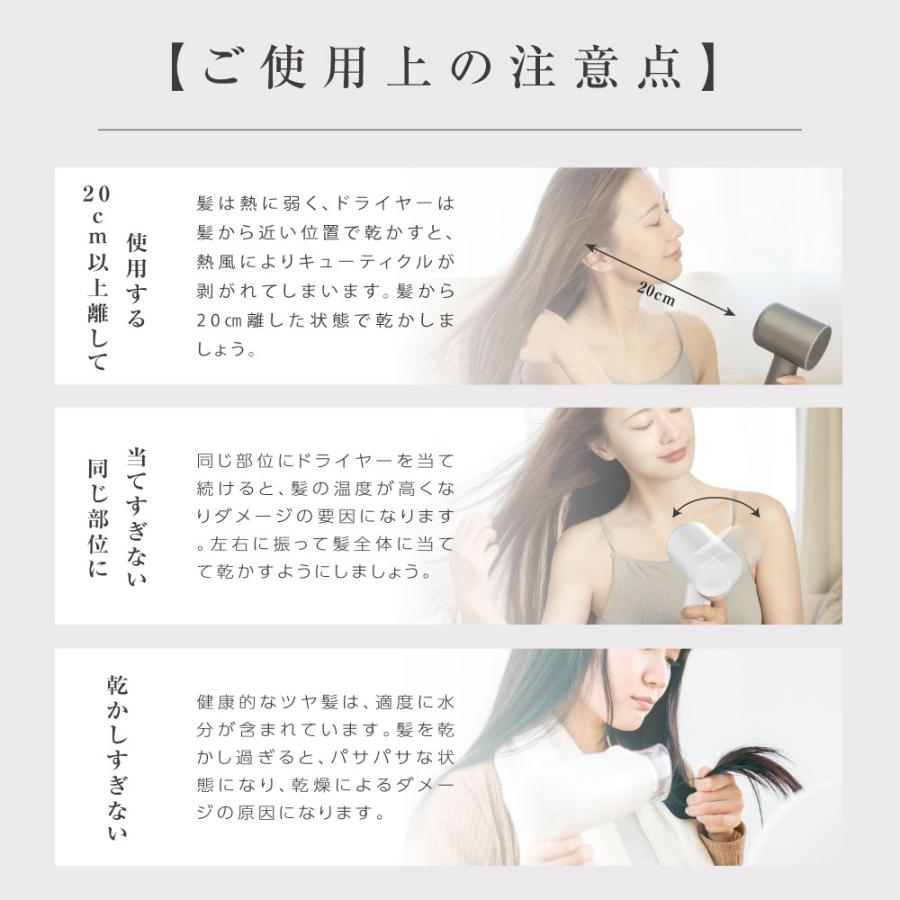 【ご使用上の注意点】

20cm以上離して使用する

髪は熱に弱く、ドライヤーは髪から近い位置で乾かすと、熱風によりキューティクルが剥がれてしまいます。髪から20㎝離した状態で乾かしましょう。

20cm

同じ部位に当てすぎない

同じ部位にドライヤーを当て続けると、髪の温度が高くなりダメージの要因になります。左右に振って髪全体に当てて乾かすようにしましょう。

乾かしすぎない

健康的なツヤ髪は、適度に水分が含まれています。髪を乾かし過ぎると、パサパサな状態になり、乾燥によるダメージの原因になります。