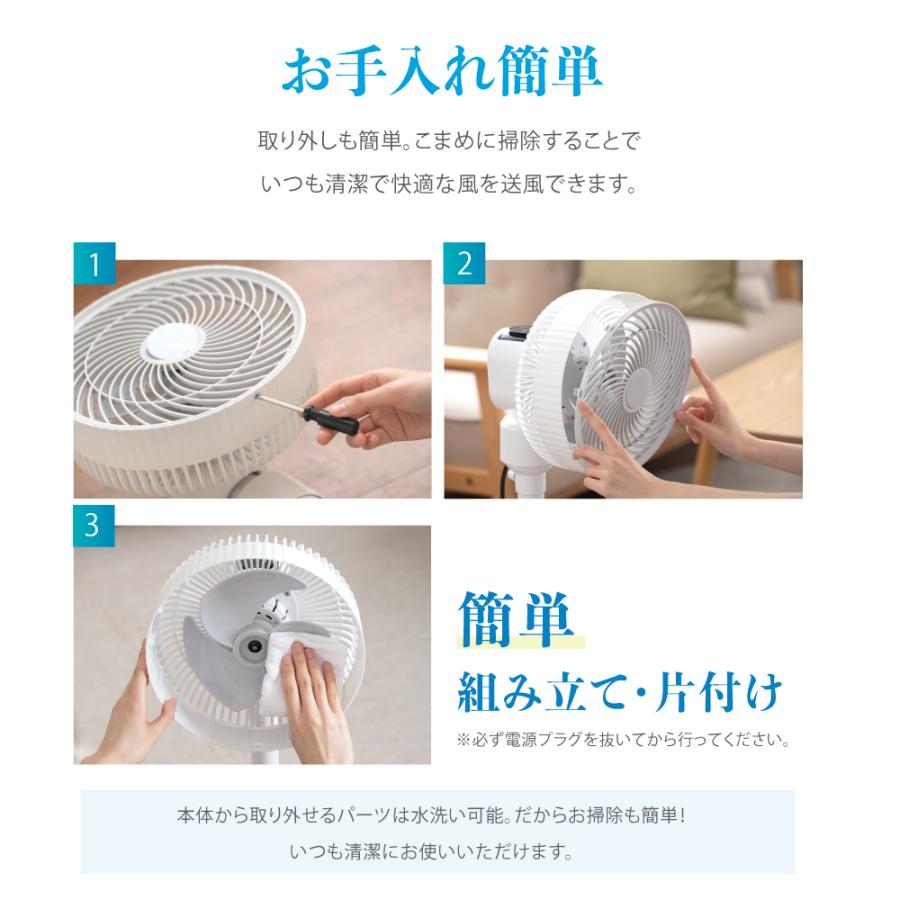 お手入れ簡単

取り外しも簡単。こまめに掃除することで いつも清潔で快適な風を送風できます。

1

2

3

簡単
組み立て・片付け
※必ず電源プラグを抜いてから行ってください。

本体から取り外せるパーツは水洗い可能。だからお掃除も簡単! いつも清潔にお使いいただけます。