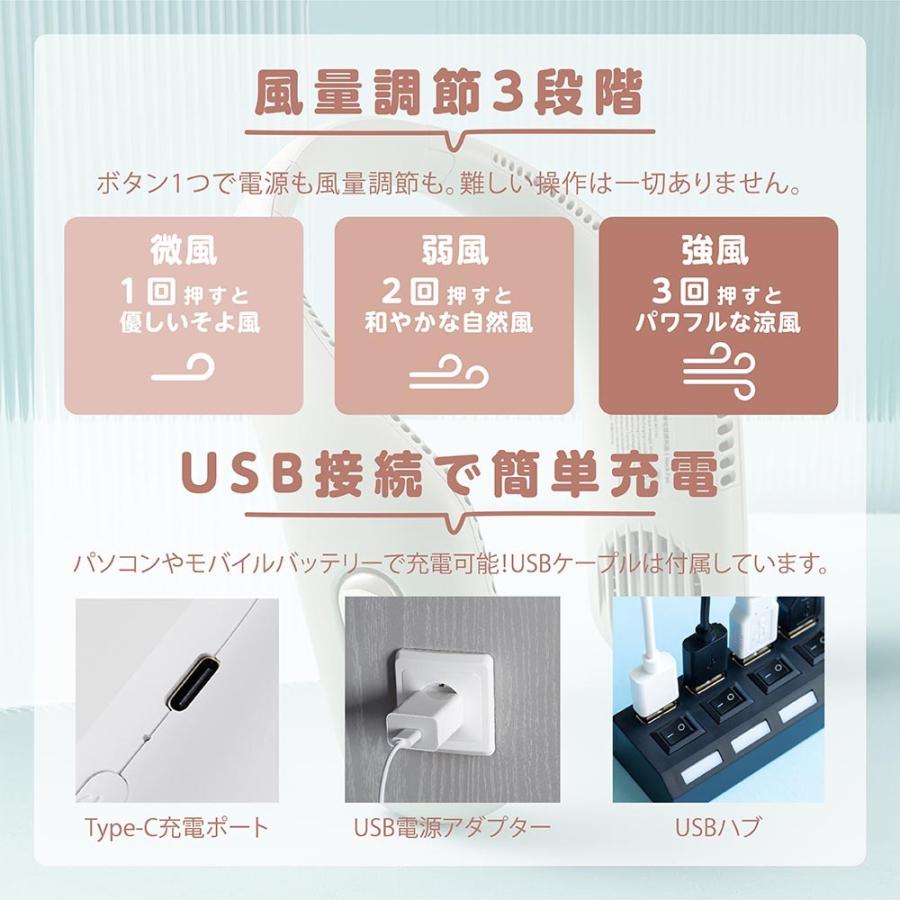 風量調節3段階

ボタン1つで電源も風量調節も。難しい操作は一切ありません。

微風
1回押すと
優しいそよ風

弱風
2回押すと
和やかな自然風

強風
3回押すと
パワフルな涼風

USB接続で簡単充電

パソコンやモバイルバッテリーで充電可能!USBケーブルは付属しています。

Type-C充電ポート

USB電源アダプター

USBハブ