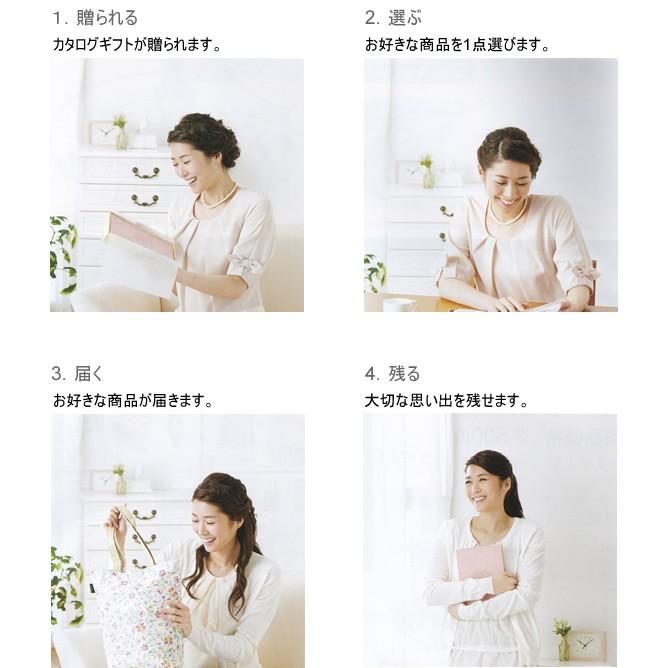 1. 贈られる
カタログギフトが贈られます。

2. 選ぶ
お好きな商品を1点選びます。

3. 届く
お好きな商品が届きます。

4. 残る
大切な思い出を残せます。