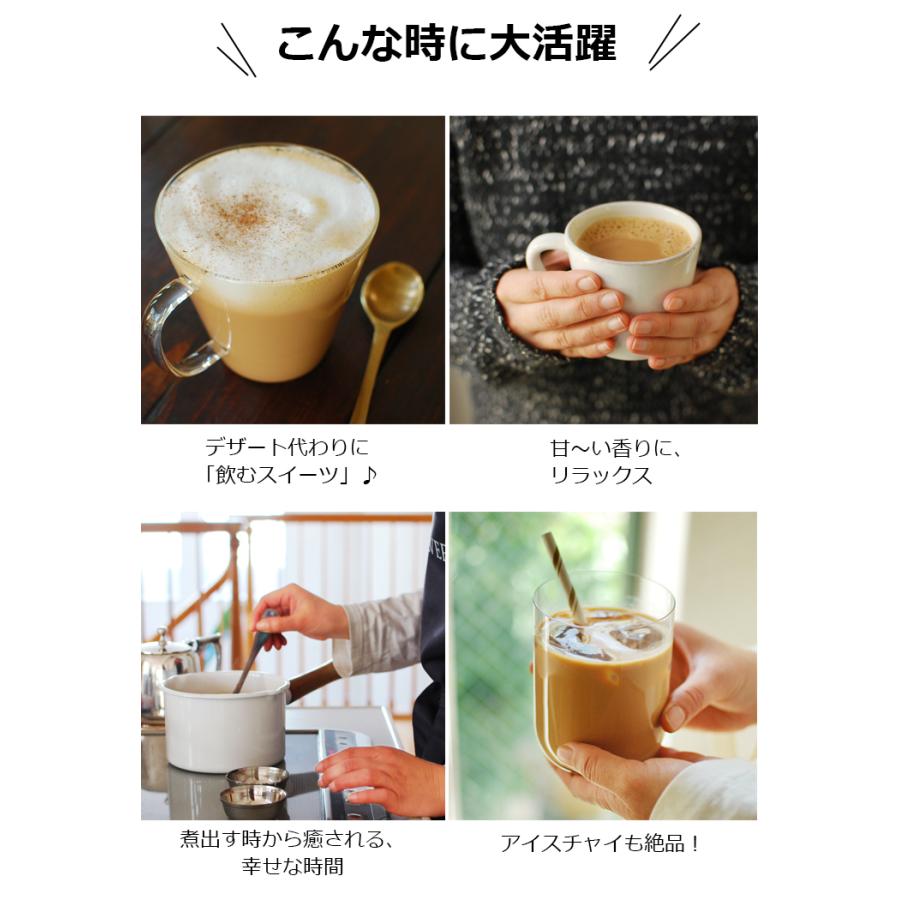 こんな時に大活躍

デザート代わりに
「飲むスイーツ」♪

甘〜い香りに、
リラックス

煮出す時から癒される、
幸せな時間

アイスチャイも絶品！