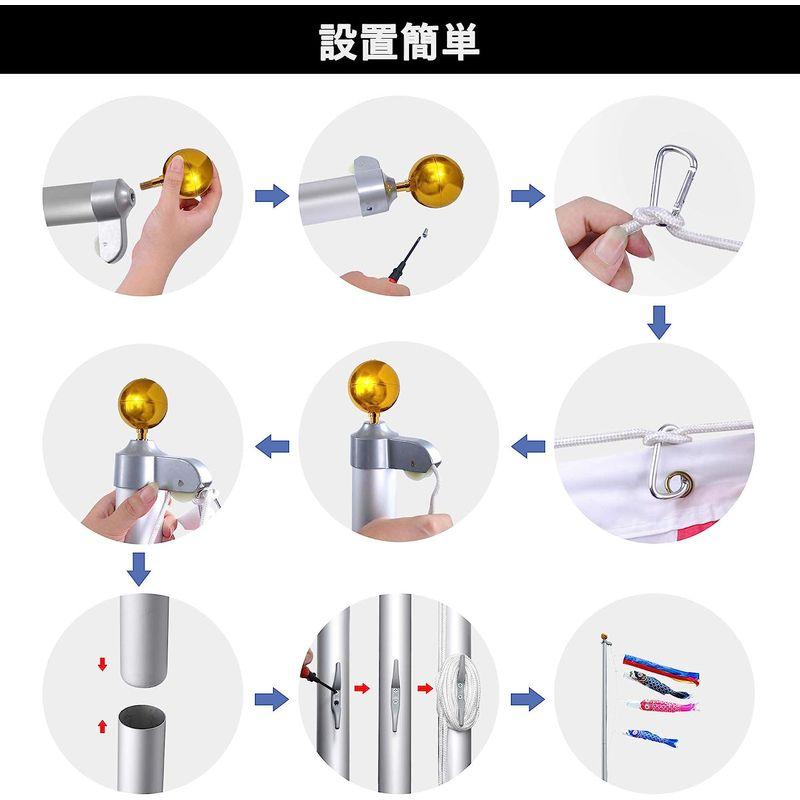 設置簡単