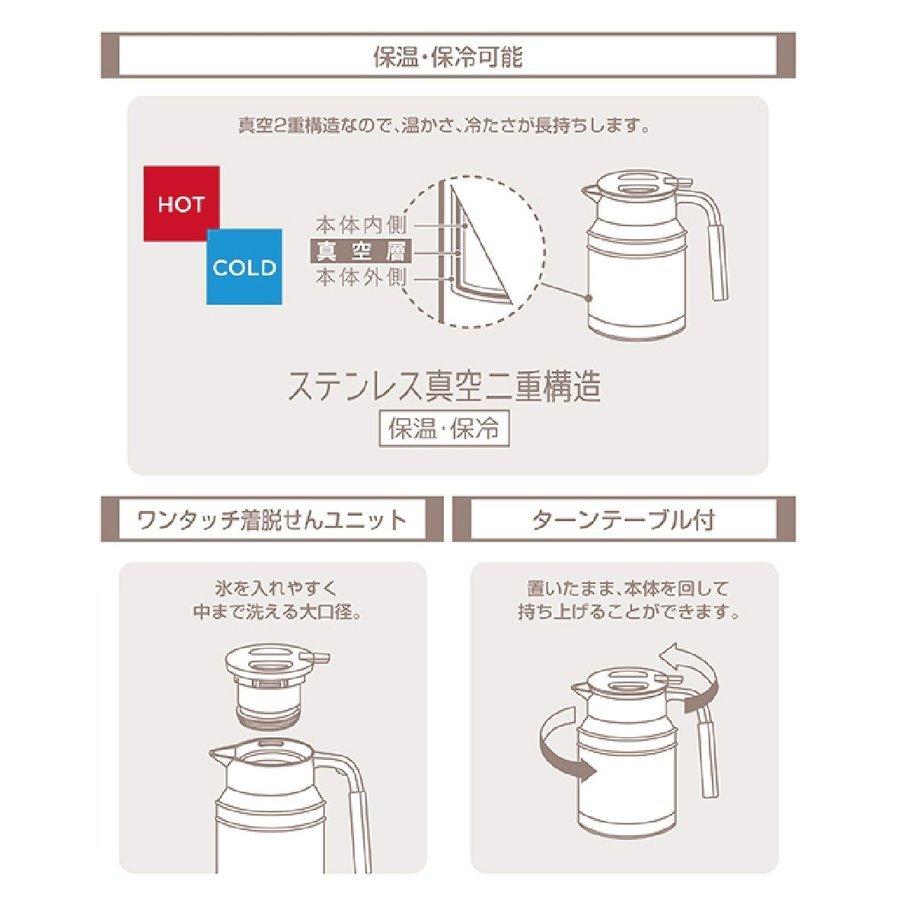 保温・保冷可能

真空2重構造なので、温かさ、冷たさが長持ちします。

HOT

COLD

本体内側
真空層
本体外側

ステンレス真空二重構造

保温・保冷

ワンタッチ着脱せんユニット

氷を入れやすく
中まで洗える大口径。

ターンテーブル付

置いたまま、本体を回して
持ち上げることができます。