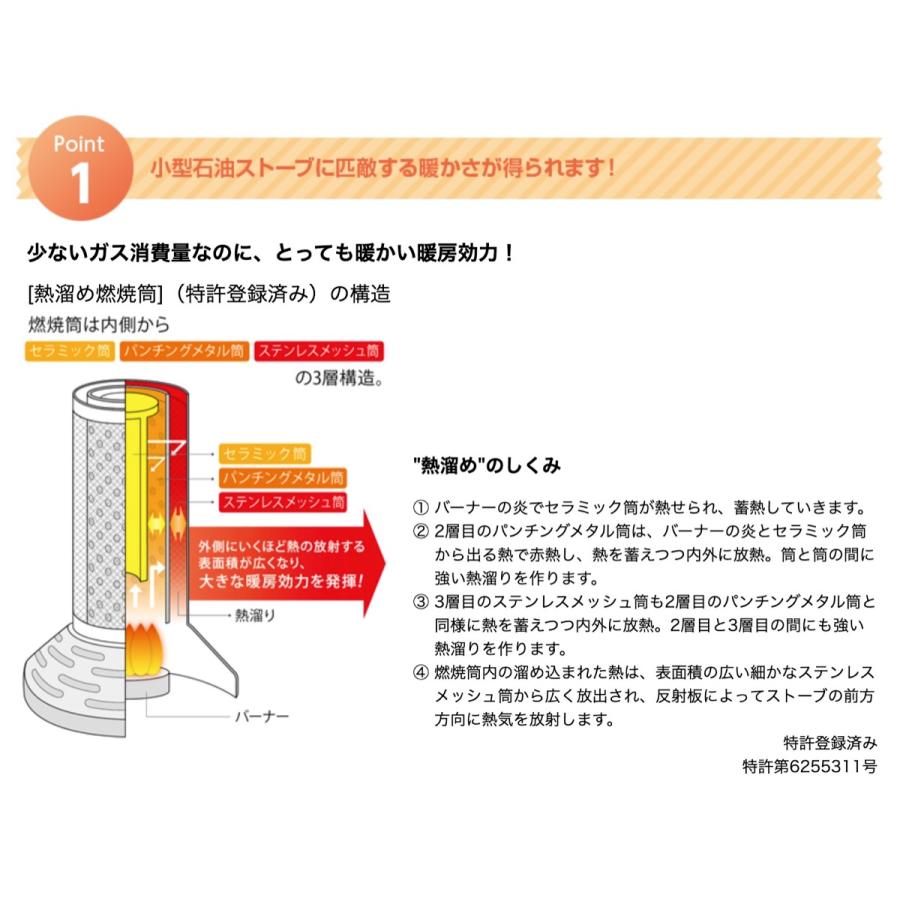 Point
1
小型石油ストーブに匹敵する暖かさが得られます！

少ないガス消費量なのに、とっても暖かい暖房効力！

[熱溜め燃焼筒]（特許登録済み）の構造

燃焼筒は内側から

セラミック筒 パンチングメタル筒 ステンレスメッシュ筒

の3層構造。

セラミック筒
パンチングメタル筒
ステンレスメッシュ筒

外側にいくほど熱の放射する表面積が広くなり、大きな暖房効力を発揮！

熱溜り

バーナー

"熱溜め"のしくみ

① バーナーの炎でセラミック筒が熱せられ、蓄熱していきます。
② 2層目のパンチングメタル筒は、バーナーの炎とセラミック筒から出る熱で赤熱し、熱を蓄えつつ内外に放熱。筒と筒の間に強い熱溜りを作ります。
③ 3層目のステンレスメッシュ筒も2層目のパンチングメタル筒と同様に熱を蓄えつつ内外に放熱。2層目と3層目の間にも強い熱溜りを作ります。
④ 燃焼筒内の溜め込まれた熱は、表面積の広い細かなステンレスメッシュ筒から広く放出され、反射板によってストーブの前方方向に熱気を放射します。

特許登録済み
特許第6255311号