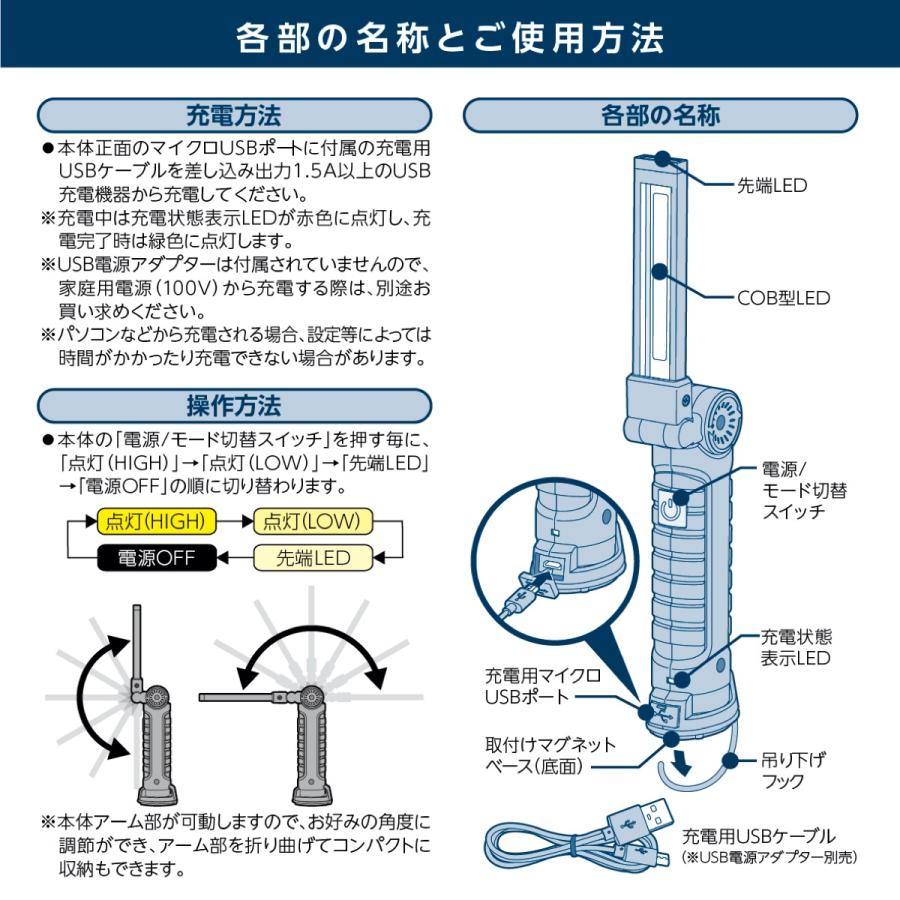 各部の名称とご使用方法

充電方法

●本体正面のマイクロUSBポートに付属の充電用USBケーブルを差し込み出力1.5A以上のUSB充電機器から充電してください。
※充電中は充電状態表示LEDが赤色に点灯し、充電完了時は緑色に点灯します。
※USB電源アダプターは付属されていませんので、家庭用電源(100V)から充電する際は、別途お買い求めください。
※パソコンなどから充電される場合、設定等によっては時間がかかったり充電できない場合があります。

操作方法

●本体の「電源/モード切替スイッチ」を押す毎に、「点灯(HIGH)」→「点灯(LOW)」→「先端LED」→「電源OFF」の順に切り替わります。

点灯(HIGH)
点灯(LOW)
先端LED
電源OFF

※本体アーム部が可動しますので、お好みの角度に調節ができ、アーム部を折り曲げてコンパクトに収納もできます。

各部の名称

先端LED
COB型LED
電源/モード切替スイッチ
充電状態表示LED
充電用マイクロUSBポート
取付けマグネットベース(底面)
吊り下げフック
充電用USBケーブル
(※USB電源アダプター別売)