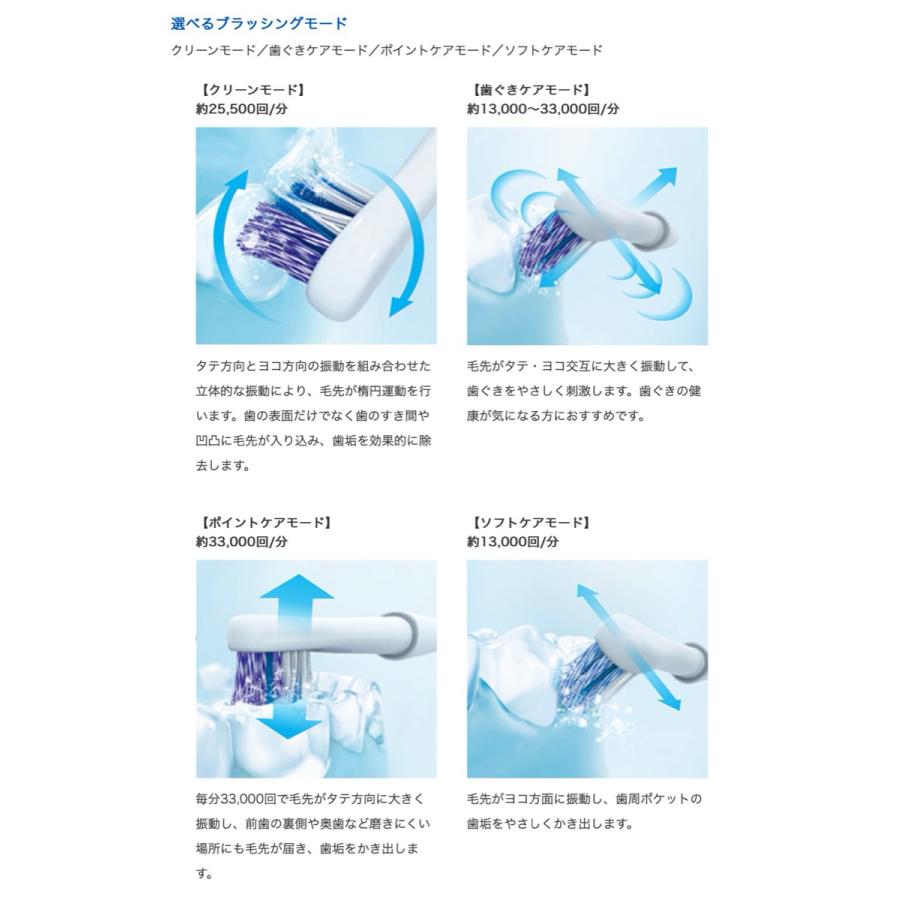 選べるブラッシングモード

クリーンモード／歯ぐきケアモード／ポイントケアモード／ソフトケアモード

【クリーンモード】
約25,500回/分

タテ方向とヨコ方向の振動を組み合わせた立体的な振動により、毛先が楕円運動を行います。歯の表面だけでなく歯のすき間や凹凸に毛先が入り込み、歯垢を効果的に除去します。

【歯ぐきケアモード】
約13,000～33,000回/分

毛先がタテ・ヨコ交互に大きく振動して、歯ぐきをやさしく刺激します。歯ぐきの健康が気になる方におすすめです。

【ポイントケアモード】
約33,000回/分

毎分33,000回で毛先がタテ方向に大きく振動し、前歯の裏側や奥歯など磨きにくい場所にも毛先が届き、歯垢をかき出します。

【ソフトケアモード】
約13,000回/分

毛先がヨコ方面に振動し、歯周ポケットの歯垢をやさしくかき出します。