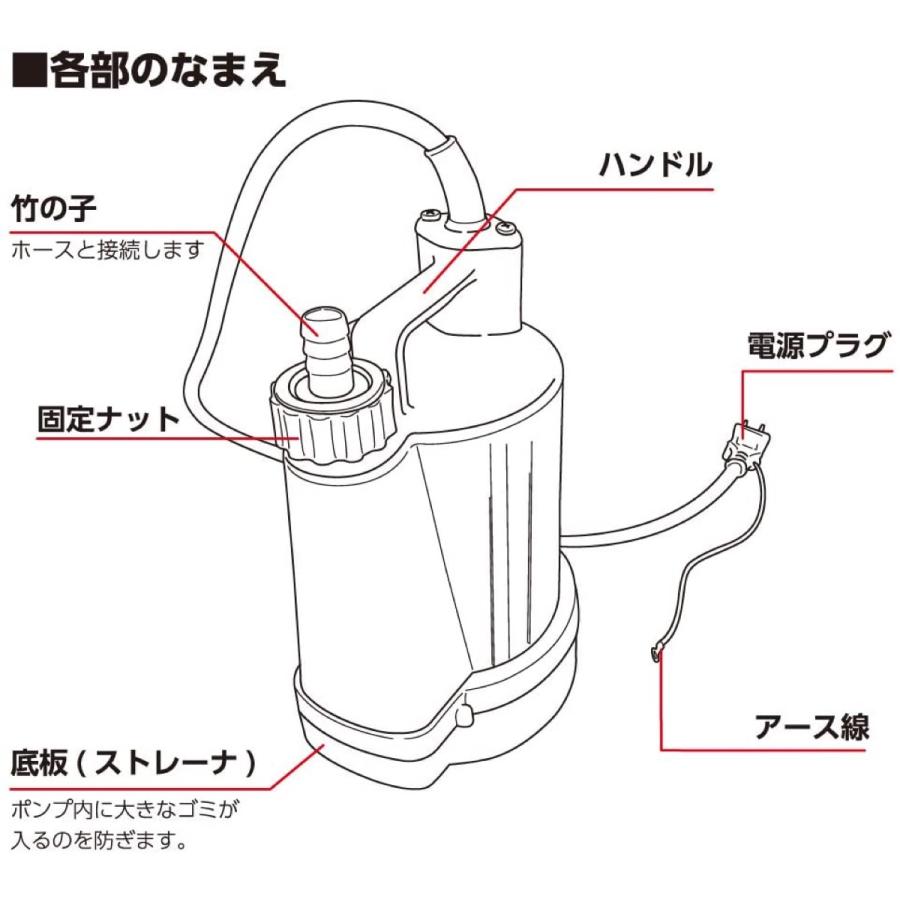 ■各部のなまえ

ハンドル

竹の子
ホースと接続します

電源プラグ

固定ナット

アース線

底板（ストレーナ）
ポンプ内に大きなゴミが入るのを防ぎます。