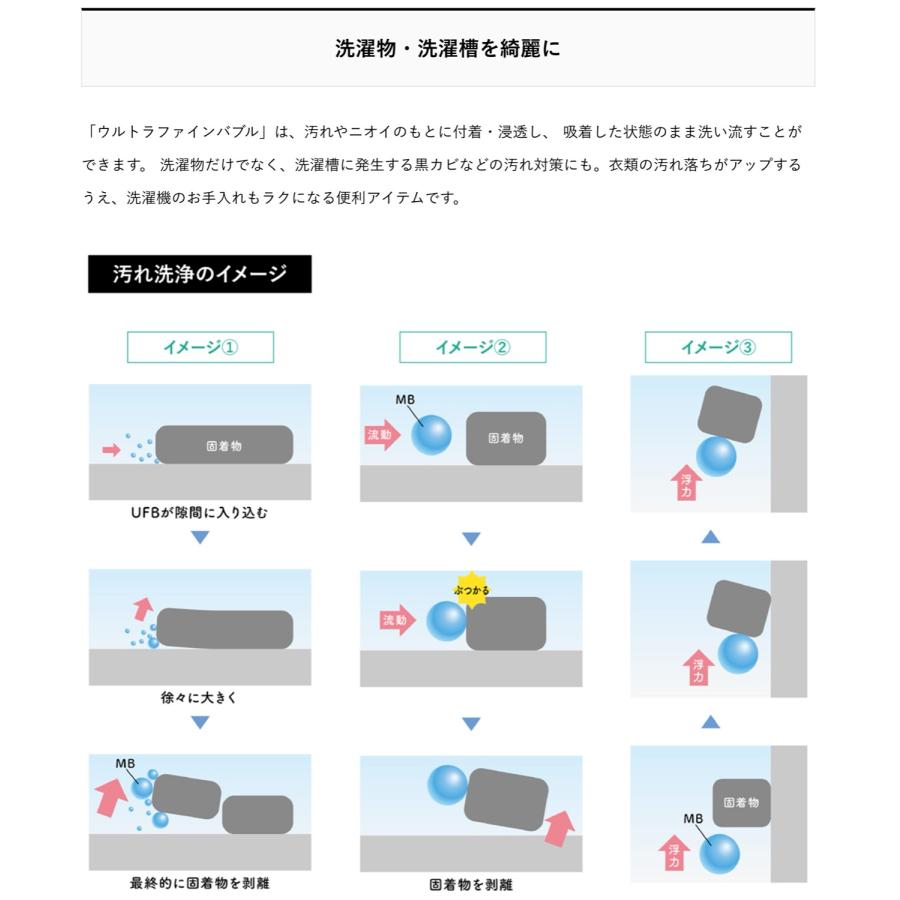 洗濯物・洗濯槽を綺麗に

「ウルトラファインバブル」は、汚れやニオイのもとに付着・浸透し、 吸着した状態のまま洗い流すことができます。 洗濯物だけでなく、洗濯槽に発生する黒カビなどの汚れ対策にも。衣類の汚れ落ちがアップするうえ、洗濯機のお手入れもラクになる便利アイテムです。

汚れ洗浄のイメージ

イメージ①

固着物

UFBが隙間に入り込む

徐々に大きく

MB

最終的に固着物を剥離

イメージ②

MB

流動

固着物

ぶつかる

流動

固着物を剥離

イメージ③

浮力

浮力

固着物

MB

浮力