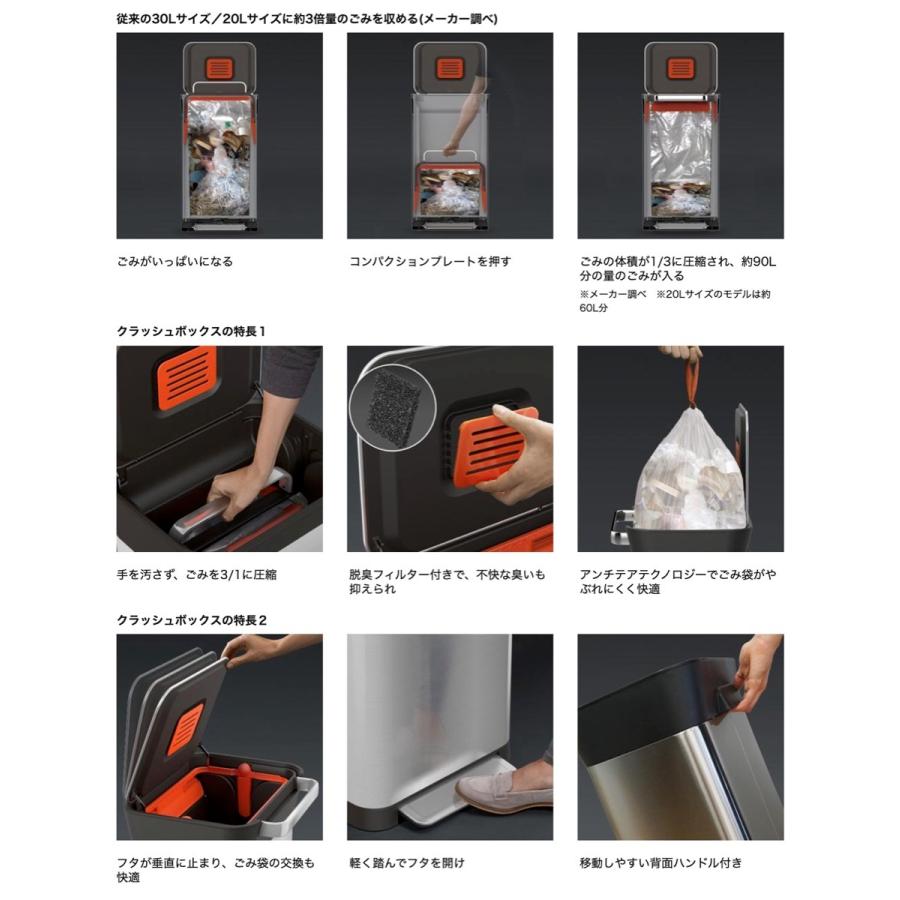 従来の30Lサイズ／20Lサイズに約3倍量のごみを収める(メーカー調べ)

ごみがいっぱいになる

コンパクションプレートを押す

ごみの体積が1/3に圧縮され、約90L分の量のごみが入る
※メーカー調べ　※20Lサイズのモデルは約60L分

クラッシュボックスの特長1

手を汚さず、ごみを3/1に圧縮

脱臭フィルター付きで、不快な臭いも抑えられ

アンチテアテクノロジーでごみ袋がやぶれにくく快適

クラッシュボックスの特長2

フタが垂直に止まり、ごみ袋の交換も快適

軽く踏んでフタを開け

移動しやすい背面ハンドル付き