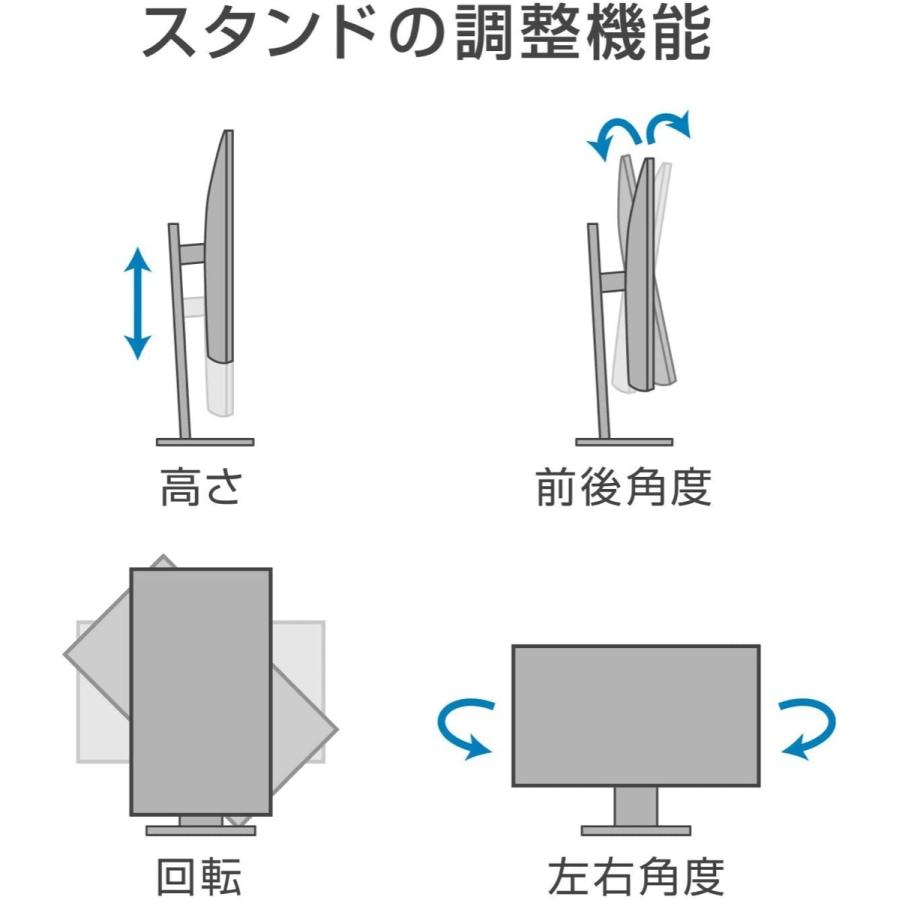 スタンドの調整機能

高さ

前後角度

回転

左右角度