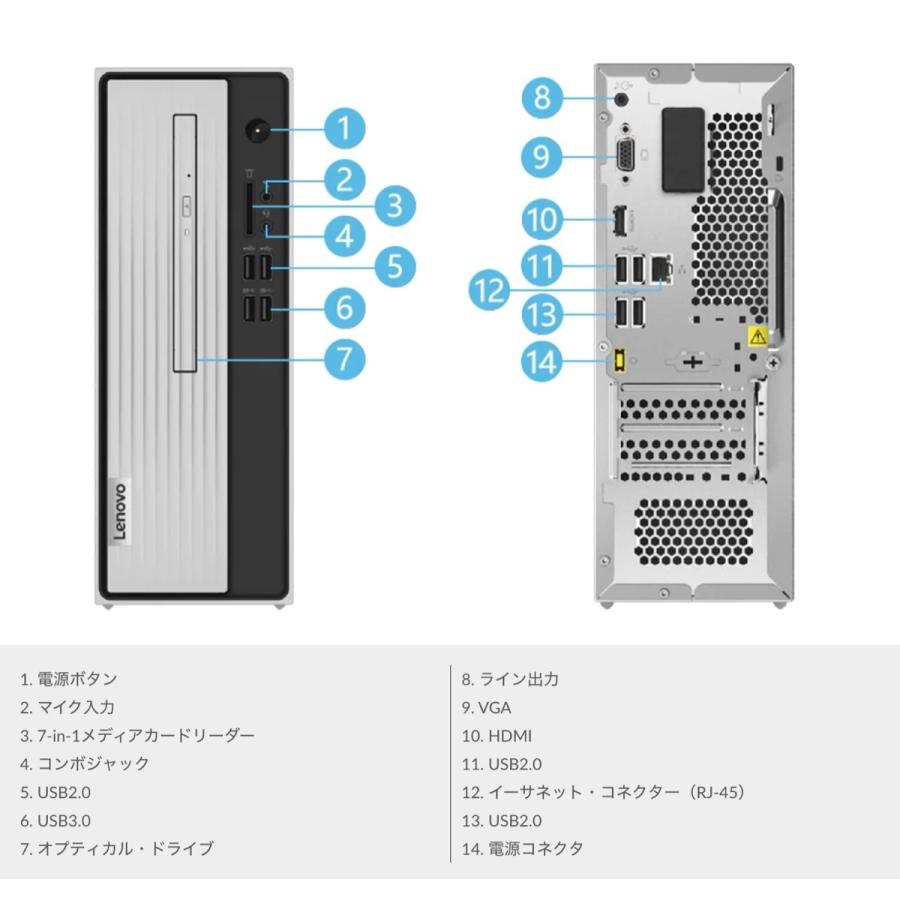 1
2
3
4
5
6
7
Lenovo

8
9
10
11
12
13
14

1. 電源ボタン
2. マイク入力
3. 7-in-1メディアカードリーダー
4. コンボジャック
5. USB2.0
6. USB3.0
7. オプティカル・ドライブ

8. ライン出力
9. VGA
10. HDMI
11. USB2.0
12. イーサネット・コネクター（RJ-45）
13. USB2.0
14. 電源コネクタ