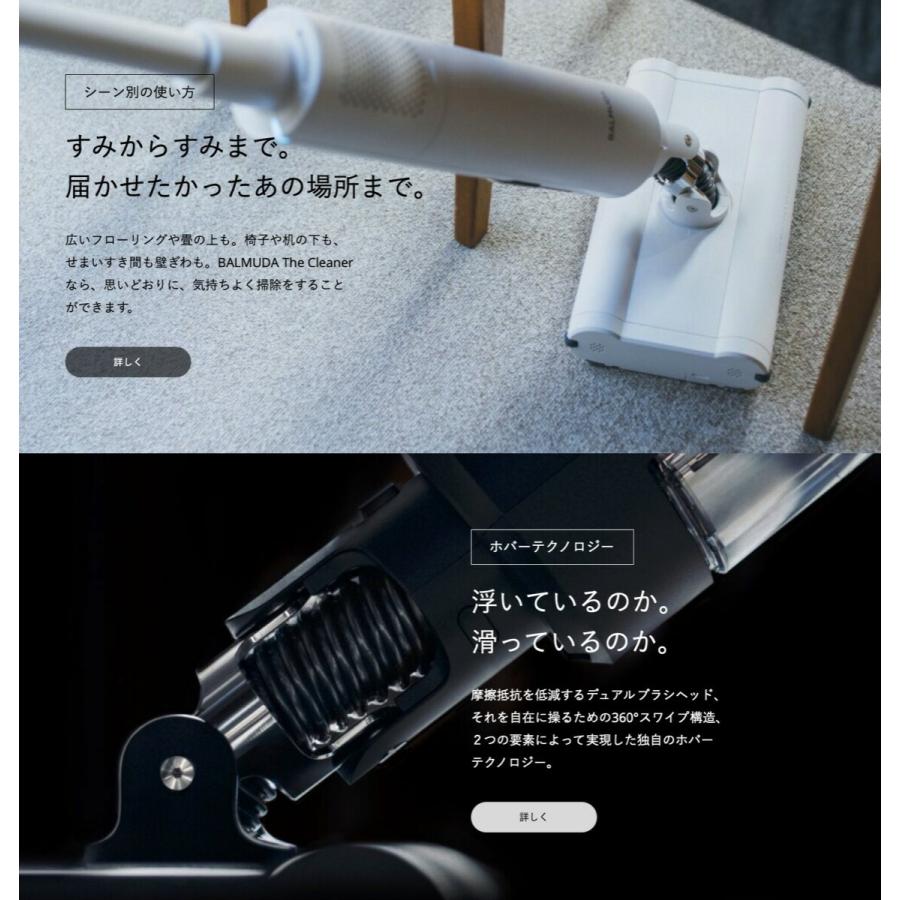 シーン別の使い方

すみからすみまで。
届かせたかったあの場所まで。

広いフローリングや畳の上も。椅子や机の下も、せまいすき間も壁ぎわも。BALMUDA The Cleanerなら、思いどおりに、気持ちよく掃除をすることができます。

詳しく

BALMUDA

ホバーテクノロジー

浮いているのか。
滑っているのか。

摩擦抵抗を低減するデュアルブラシヘッド、それを自在に操るための360°スワイプ構造、2つの要素によって実現した独自のホバーテクノロジー。

詳しく