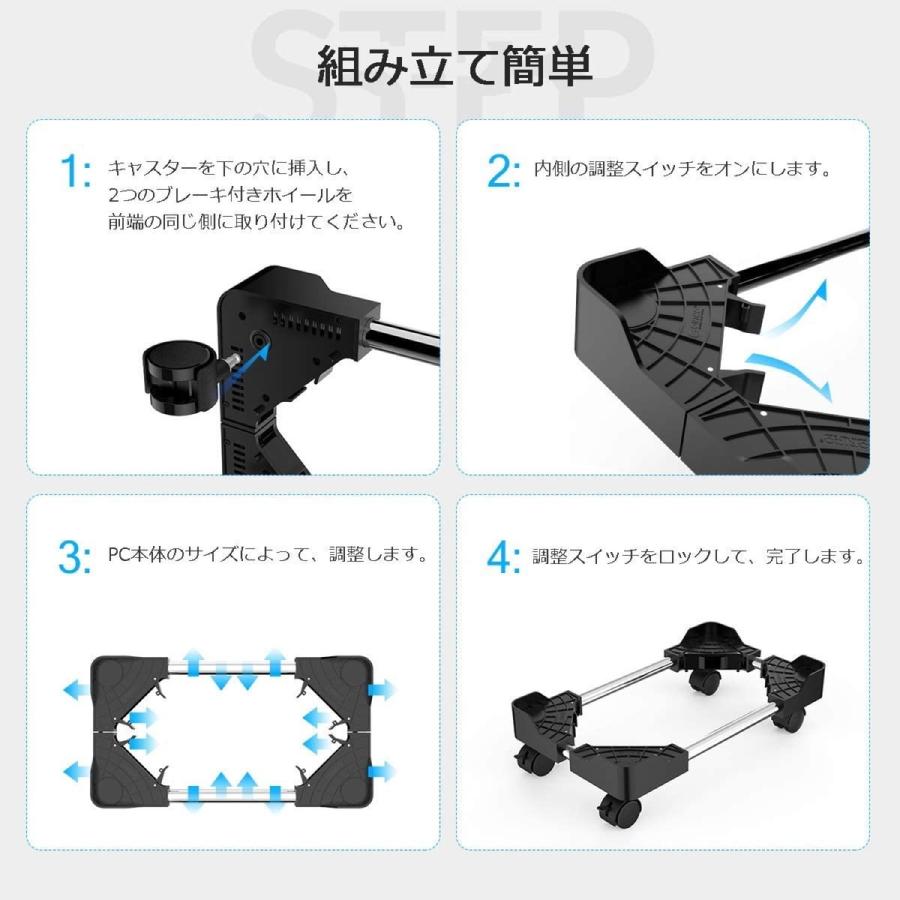 STEP
組み立て簡単

1: キャスターを下の穴に挿入し、2つのブレーキ付きホイールを前端の同じ側に取り付けてください。

2: 内側の調整スイッチをオンにします。

3: PC本体のサイズによって、調整します。

4: 調整スイッチをロックして、完了します。