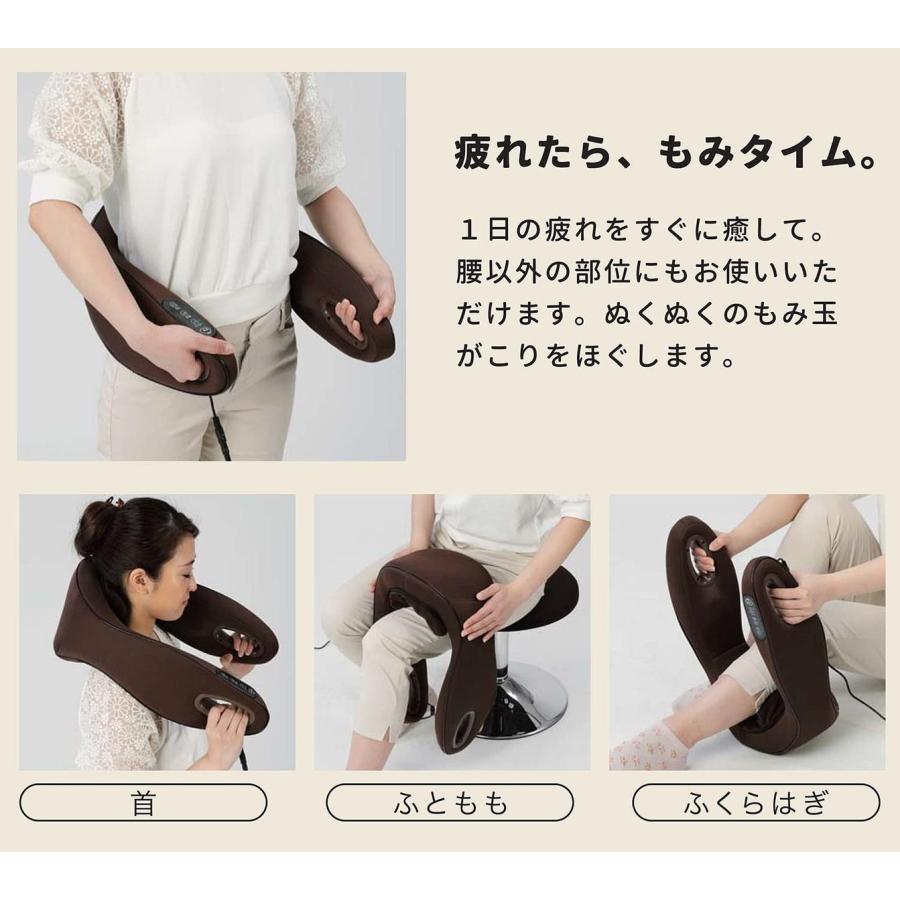 疲れたら、もみタイム。

１日の疲れをすぐに癒して。腰以外の部位にもお使いいただけます。ぬくぬくのもみ玉がこりをほぐします。

首

ふともも

ふくらはぎ