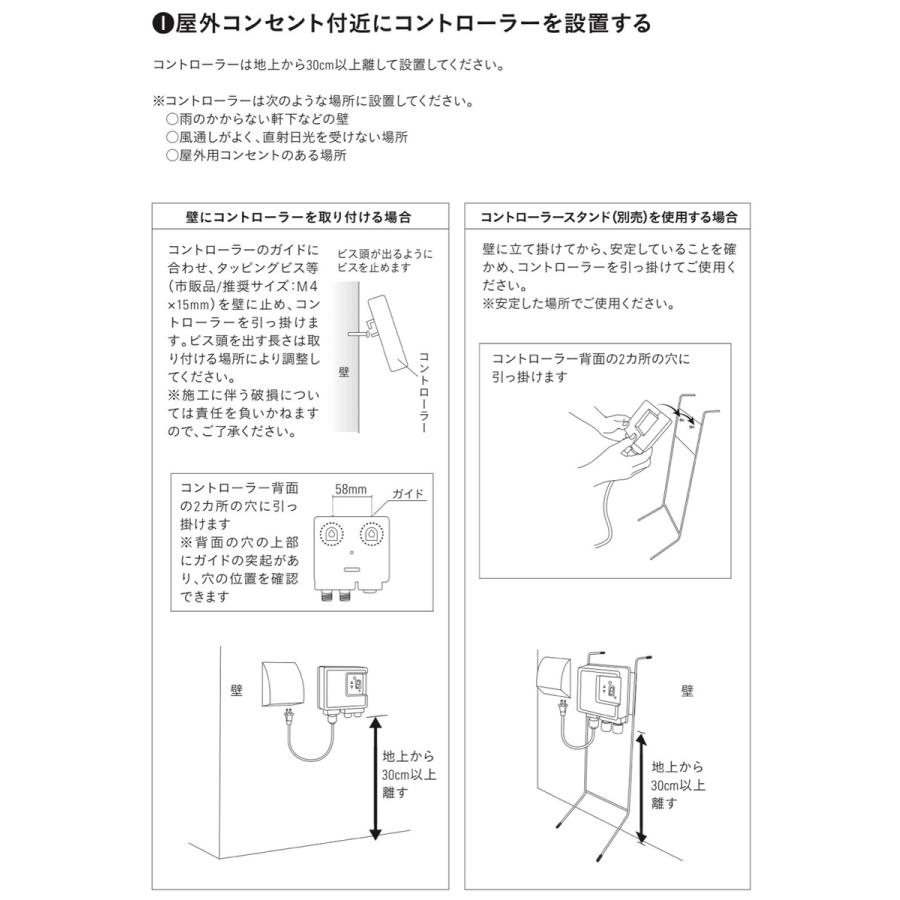 ❶屋外コンセント付近にコントローラーを設置する

コントローラーは地上から30cm以上離して設置してください。

※コントローラーは次のような場所に設置してください。
○雨のかからない軒下などの壁
○風通しがよく、直射日光を受けない場所
○屋外用コンセントのある場所

壁にコントローラーを取り付ける場合

コントローラーのガイドに合わせ、タッピングビス等(市販品/推奨サイズ：M4×15mm)を壁に止め、コントローラーを引っ掛けます。ビス頭を出す長さは取り付ける場所により調整してください。
※施工に伴う破損については責任を負いかねますので、ご了承ください。

ビス頭が出るようにビスを止めます

壁

コントローラー

コントローラー背面の2カ所の穴に引っ掛けます
※背面の穴の上部にガイドの突起があり、穴の位置を確認できます

58mm

ガイド

壁

地上から30cm以上離す

コントローラースタンド(別売)を使用する場合

壁に立て掛けてから、安定していることを確かめ、コントローラーを引っ掛けてご使用ください。
※安定した場所でご使用ください。

コントローラー背面の2カ所の穴に引っ掛けます

壁

地上から30cm以上離す