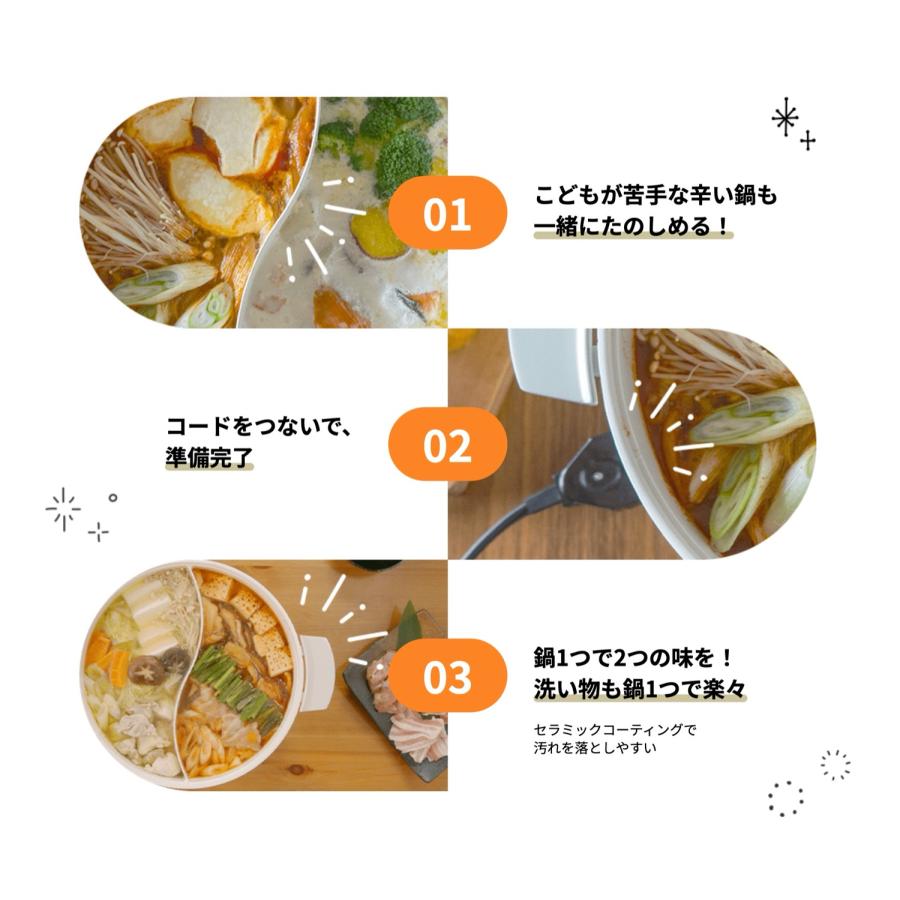 01

こどもが苦手な辛い鍋も
一緒にたのしめる！

コードをつないで、
準備完了

02

03

鍋1つで2つの味を！
洗い物も鍋1つで楽々

セラミックコーティングで
汚れを落としやすい