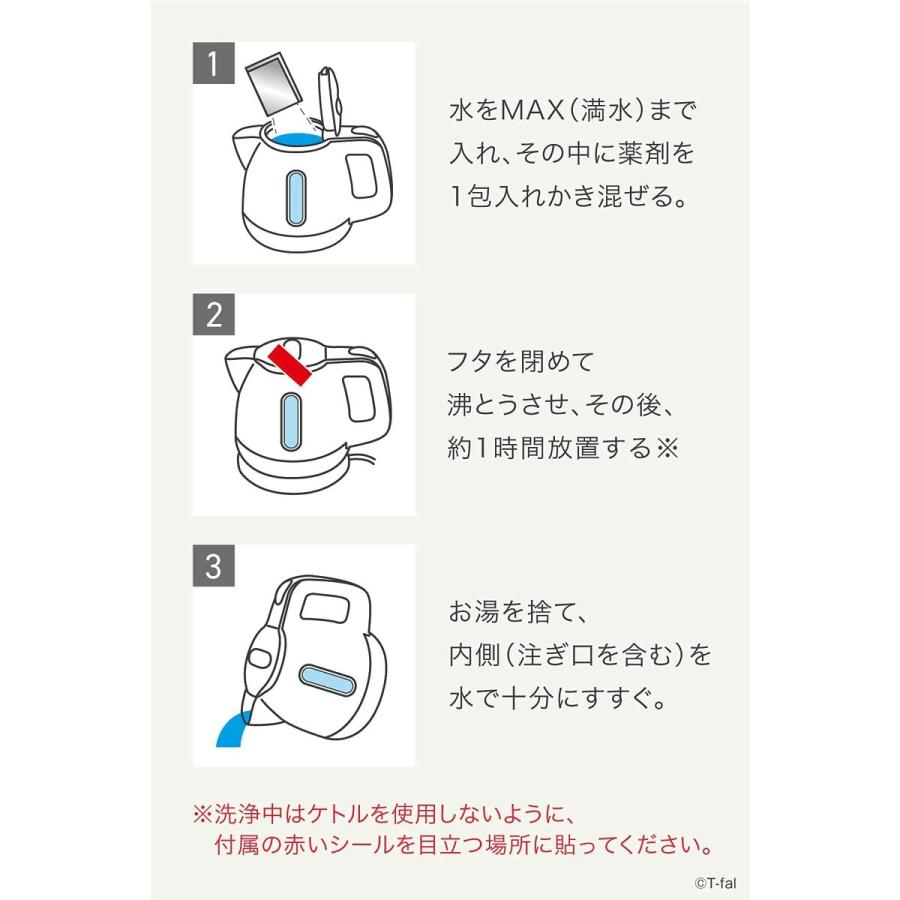 1

水をMAX（満水）まで入れ、その中に薬剤を1包入れかき混ぜる。

2

フタを閉めて沸とうさせ、その後、約1時間放置する※

3

お湯を捨て、内側（注ぎ口を含む）を水で十分にすすぐ。

※洗浄中はケトルを使用しないように、付属の赤いシールを目立つ場所に貼ってください。

©T-fal