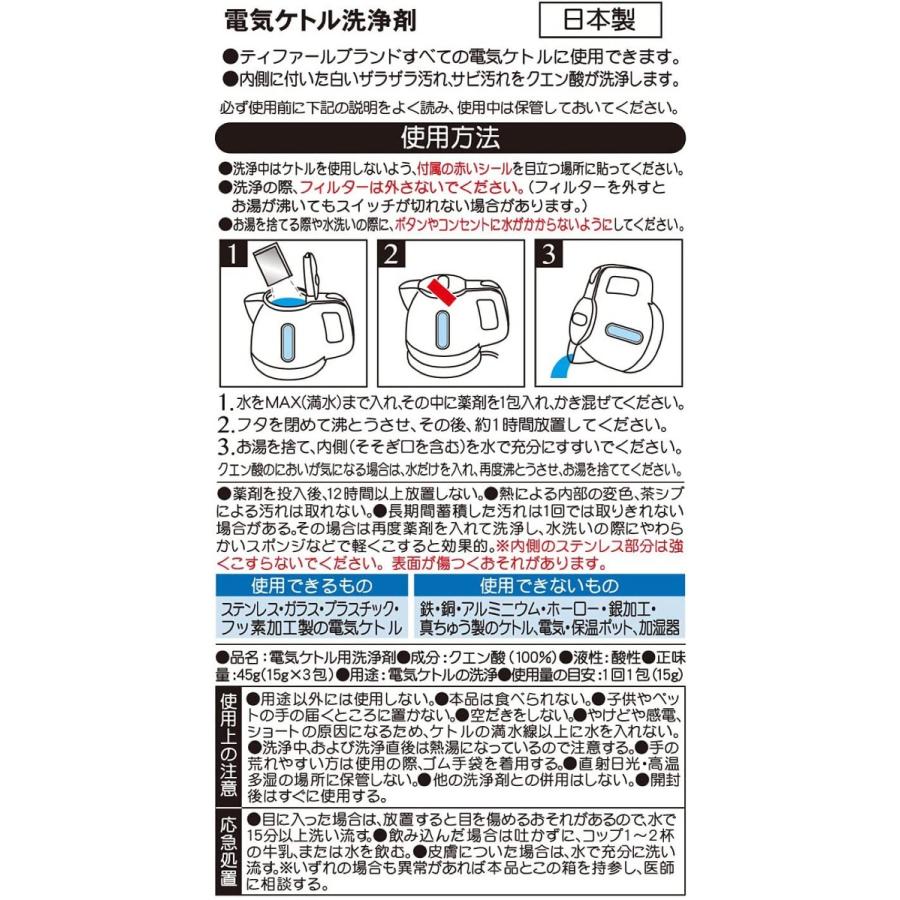 電気ケトル洗浄剤

日本製

●ティファールブランドすべての電気ケトルに使用できます。
●内側に付いた白いザラザラ汚れ、サビ汚れをクエン酸が洗浄します。

必ず使用前に下記の説明をよく読み、使用中は保管しておいてください。

使用方法

●洗浄中はケトルを使用しないよう、付属の赤いシールを目立つ場所に貼ってください。
●洗浄の際、フィルターは外さないでください。(フィルターを外すとお湯が沸いてもスイッチが切れない場合があります。)
●お湯を捨てる際や水洗いの際に、ボタンやコンセントに水がかからないようにしてください。

1

2

3

1. 水をMAX(満水)まで入れ、その中に薬剤を1包入れ、かき混ぜてください。
2. フタを閉めて沸とうさせ、その後、約1時間放置してください。
3. お湯を捨て、内側(そそぎ口を含む)を水で充分にすすいでください。
クエン酸のにおいが気になる場合は、水だけを入れ、再度沸とうさせ、お湯を捨ててください。

●薬剤を投入後、12時間以上放置しない。●熱による内部の変色、茶シブによる汚れは取れない。●長期間蓄積した汚れは1回では取りきれない場合がある。その場合は再度薬剤を入れて洗浄し、水洗いの際にやわらかいスポンジなどで軽くこすると効果的。※内側のステンレス部分は強くこすらないでください。表面が傷つくおそれがあります。

| 使用できるもの | 使用できないもの |
|---|---|
| ステンレス・ガラス・プラスチック・フッ素加工製の電気ケトル | 鉄・銅・アルミニウム・ホーロー・銀加工・真ちゅう製のケトル、電気・保温ポット、加湿器 |

●品名：電気ケトル用洗浄剤●成分：クエン酸(100%)●液性：酸性●正味量：45g(15g×3包)●用途：電気ケトルの洗浄●使用量の目安：1回1包(15g)

使用上の注意
●用途以外には使用しない。●本品は食べられない。●子供やペットの手の届くところに置かない。●空だきをしない。●やけどや感電、ショートの原因になるため、ケトルの満水線以上に水を入れない。●洗浄中、および洗浄直後は熱湯になっているので注意する。●手の荒れやすい方は使用の際、ゴム手袋を着用する。●直射日光・高温多湿の場所に保管しない。●他の洗浄剤との併用はしない。●開封後はすぐに使用する。

応急処置
●目に入った場合は、放置すると目を傷めるおそれがあるので、水で15分以上洗い流す。●飲み込んだ場合は吐かずに、コップ1～2杯の牛乳、または水を飲む。●皮膚についた場合は、水で充分に洗い流す。※いずれの場合も異常があれば本品とこの箱を持参し、医師に相談する。