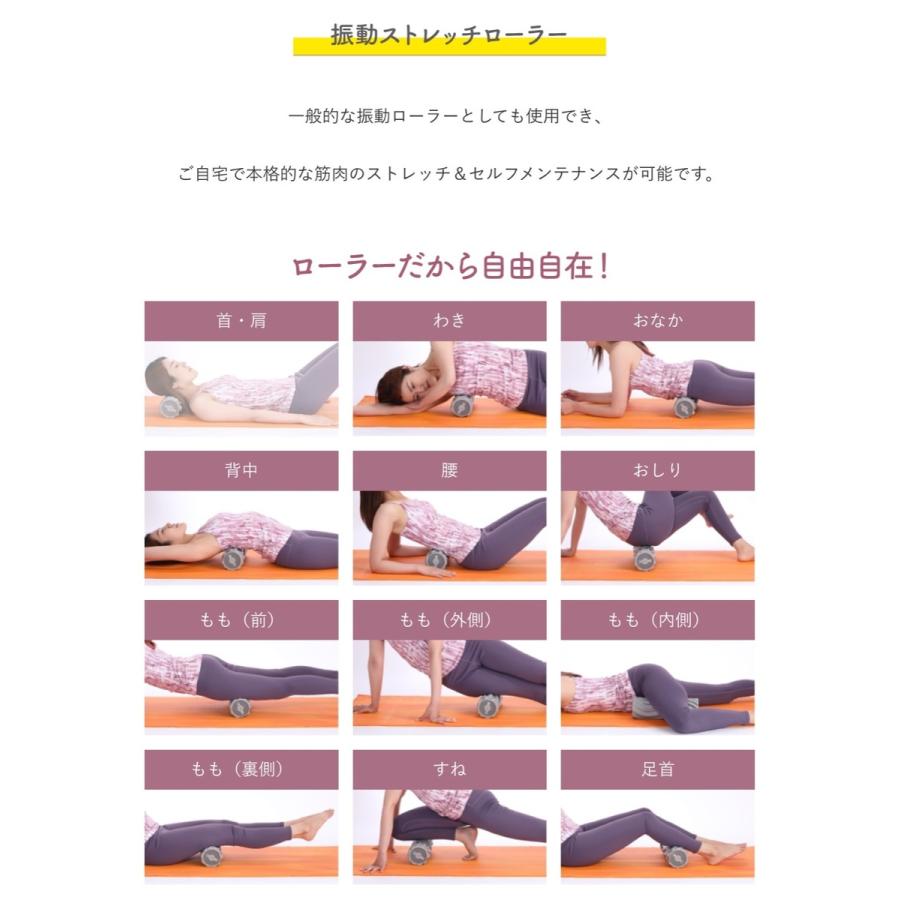 振動ストレッチローラー

一般的な振動ローラーとしても使用でき、

ご自宅で本格的な筋肉のストレッチ＆セルフメンテナンスが可能です。

ローラーだから自由自在！

首・肩

わき

おなか

背中

腰

おしり

もも（前）

もも（外側）

もも（内側）

もも（裏側）

すね

足首