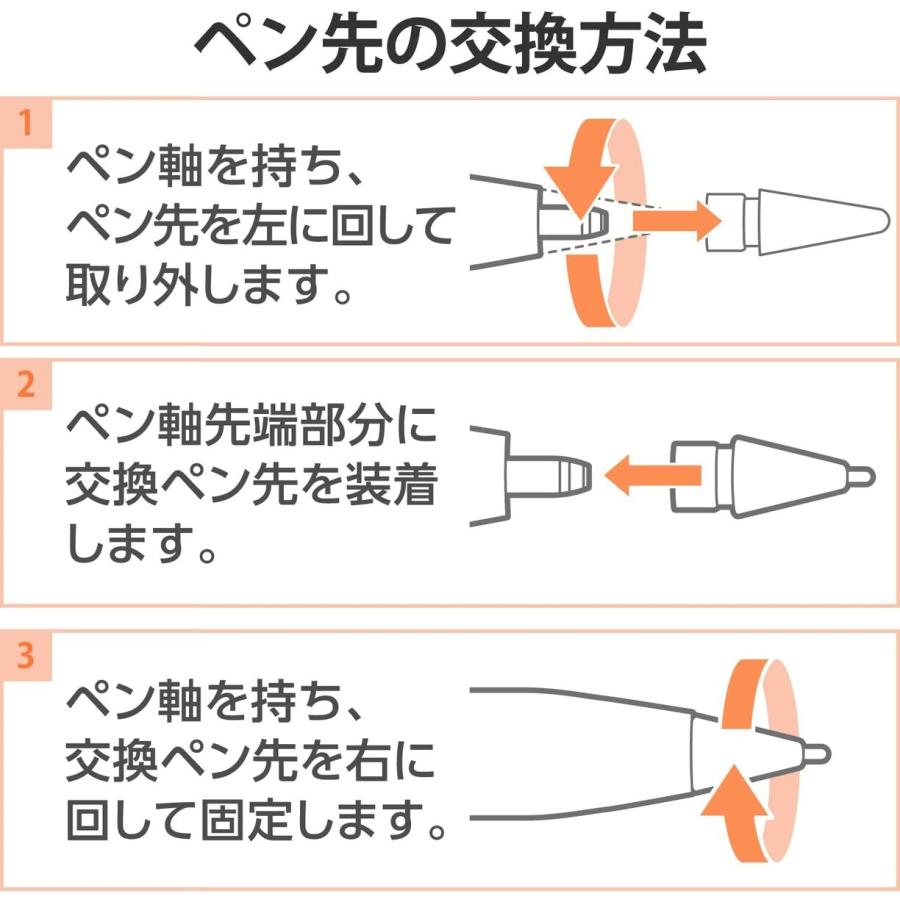 ペン先の交換方法

1
ペン軸を持ち、ペン先を左に回して取り外します。

2
ペン軸先端部分に交換ペン先を装着します。

3
ペン軸を持ち、交換ペン先を右に回して固定します。