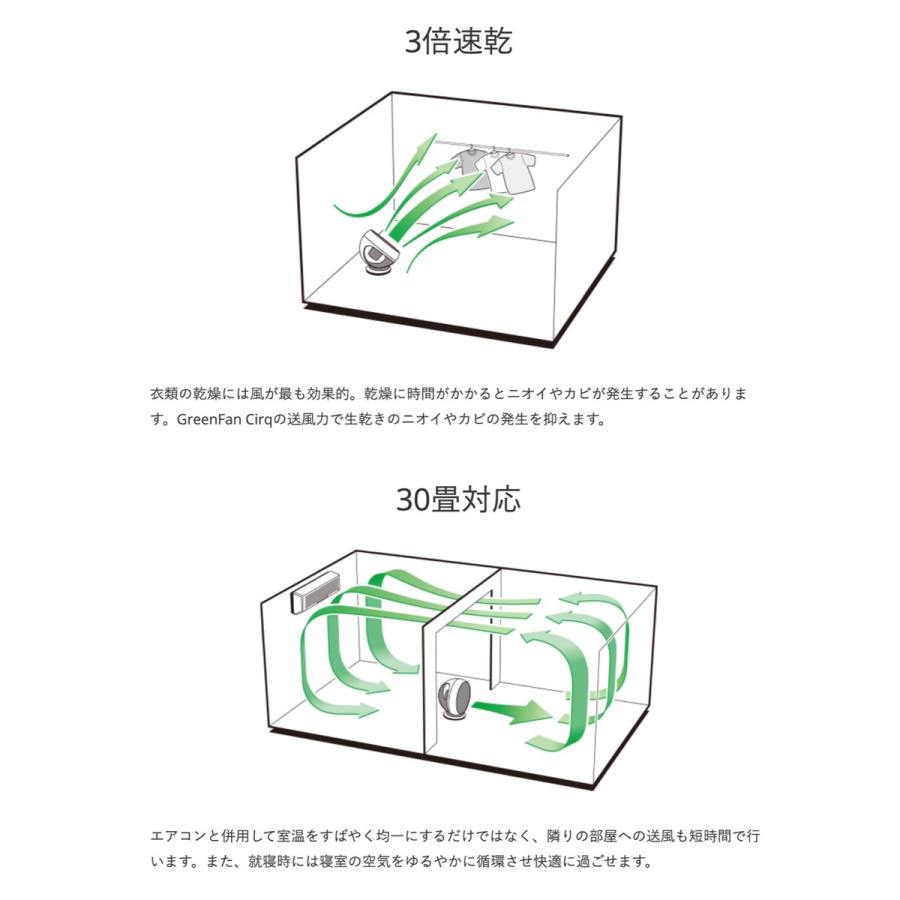 3倍速乾

衣類の乾燥には風が最も効果的。乾燥に時間がかかるとニオイやカビが発生することがあります。GreenFan Cirqの送風力で生乾きのニオイやカビの発生を抑えます。

30畳対応

エアコンと併用して室温をすばやく均一にするだけではなく、隣りの部屋への送風も短時間で行います。また、就寝時には寝室の空気をゆるやかに循環させ快適に過ごせます。