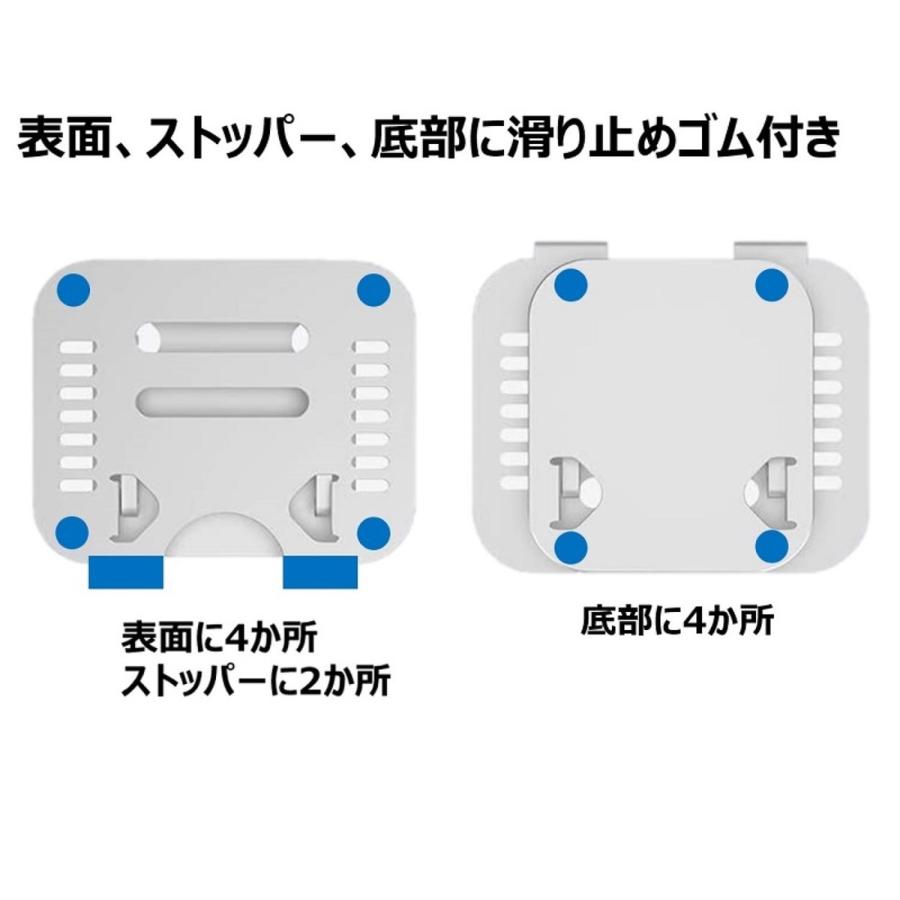 表面、ストッパー、底部に滑り止めゴム付き

表面に4か所
ストッパーに2か所

底部に4か所