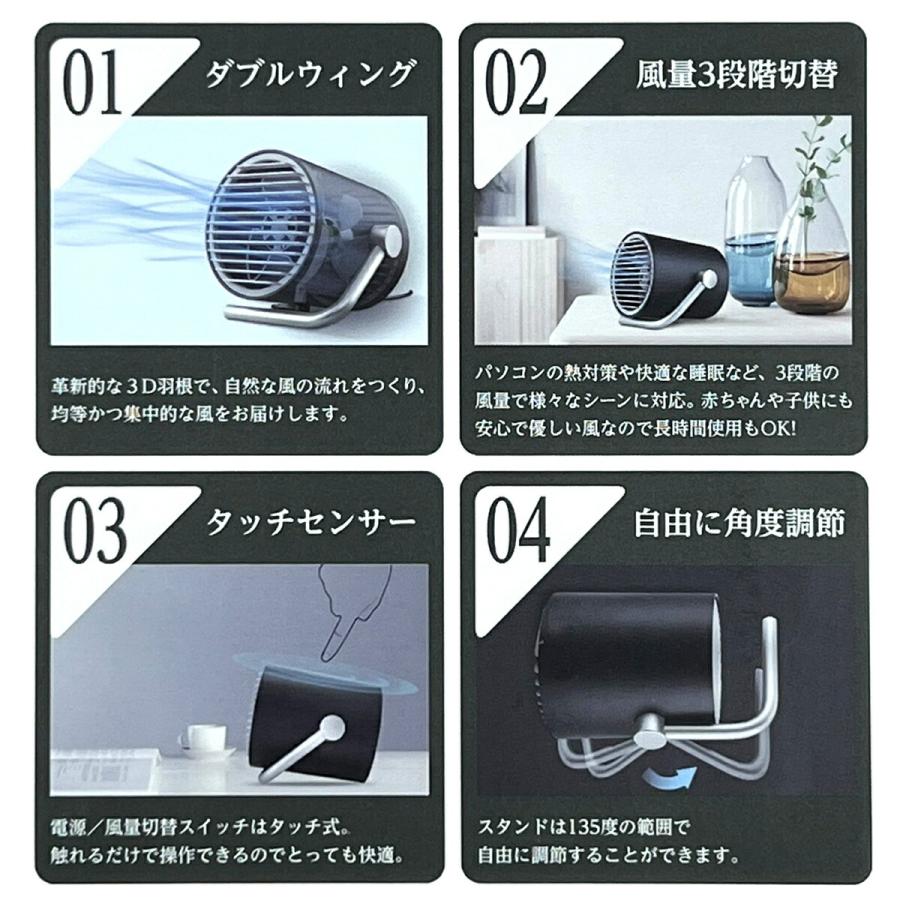 01 ダブルウィング

革新的な3D羽根で、自然な風の流れをつくり、均等かつ集中的な風をお届けします。

02 風量3段階切替

パソコンの熱対策や快適な睡眠など、3段階の風量で様々なシーンに対応。赤ちゃんや子供にも安心で優しい風なので長時間使用もOK!

03 タッチセンサー

電源／風量切替スイッチはタッチ式。触れるだけで操作できるのでとっても快適。

04 自由に角度調節

スタンドは135度の範囲で自由に調節することができます。