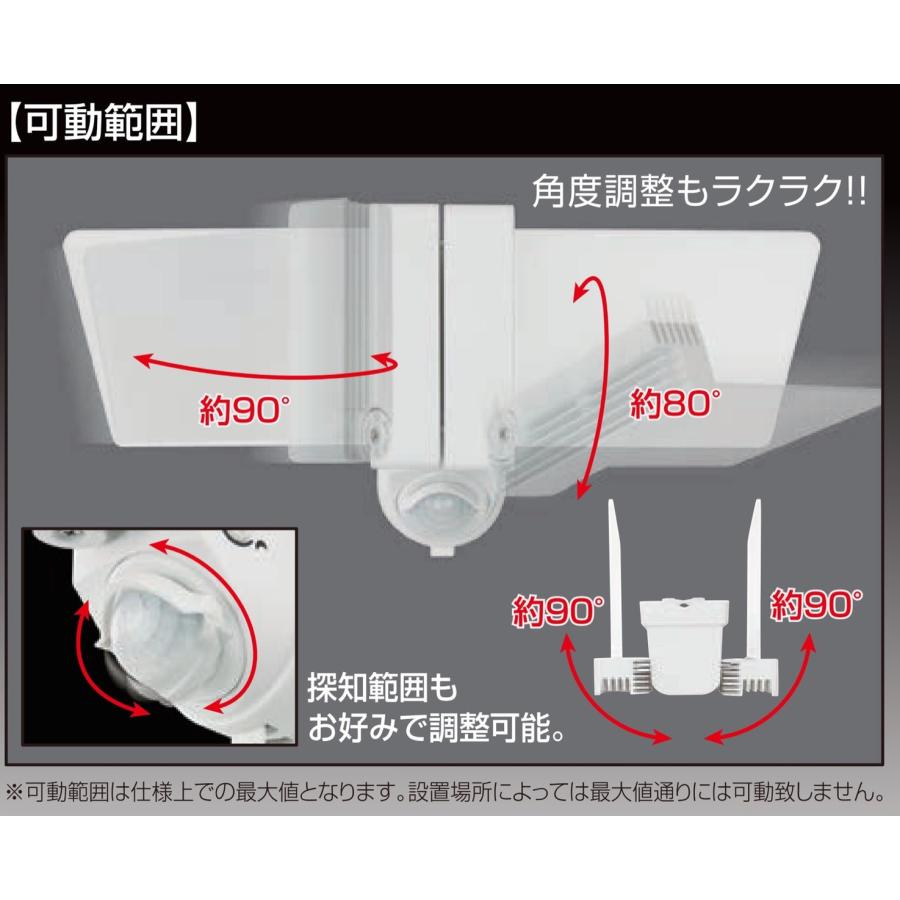 【可動範囲】

角度調整もラクラク!!

約90°

約80°

約90°

約90°

探知範囲も
お好みで調整可能。

※可動範囲は仕様上での最大値となります。設置場所によっては最大値通りには可動致しません。