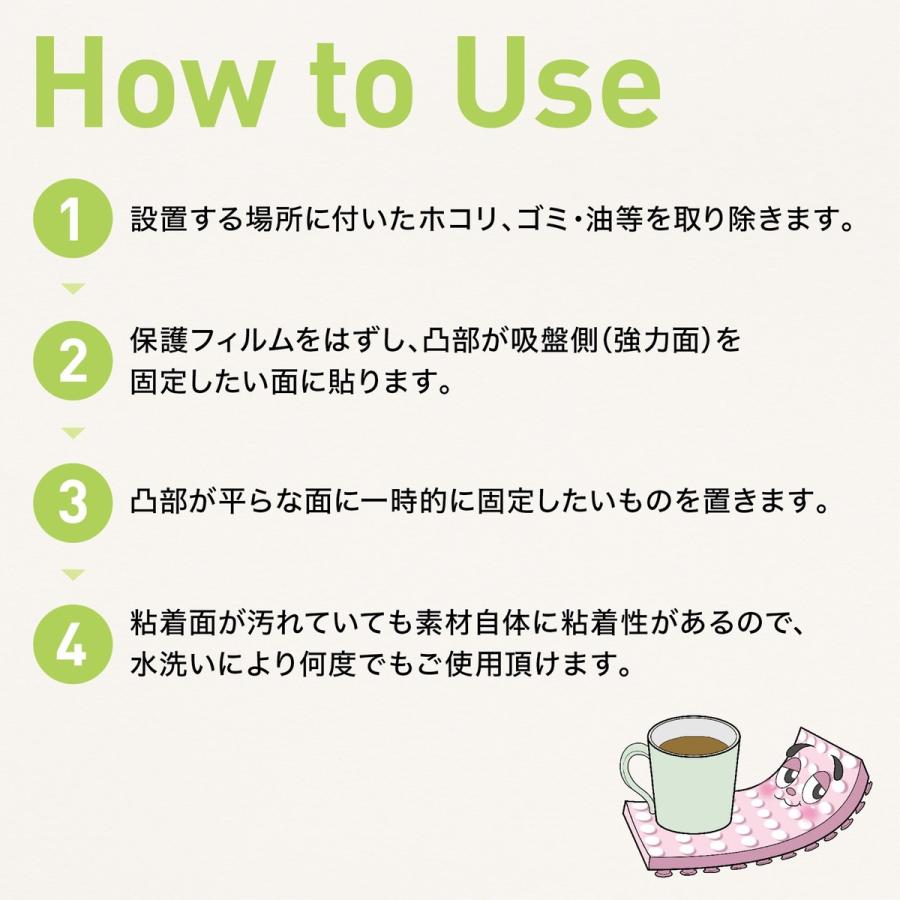 How to Use

1 設置する場所に付いたホコリ、ゴミ・油等を取り除きます。

2 保護フィルムをはずし、凸部が吸盤側(強力面)を固定したい面に貼ります。

3 凸部が平らな面に一時的に固定したいものを置きます。

4 粘着面が汚れていても素材自体に粘着性があるので、水洗いにより何度でもご使用頂けます。