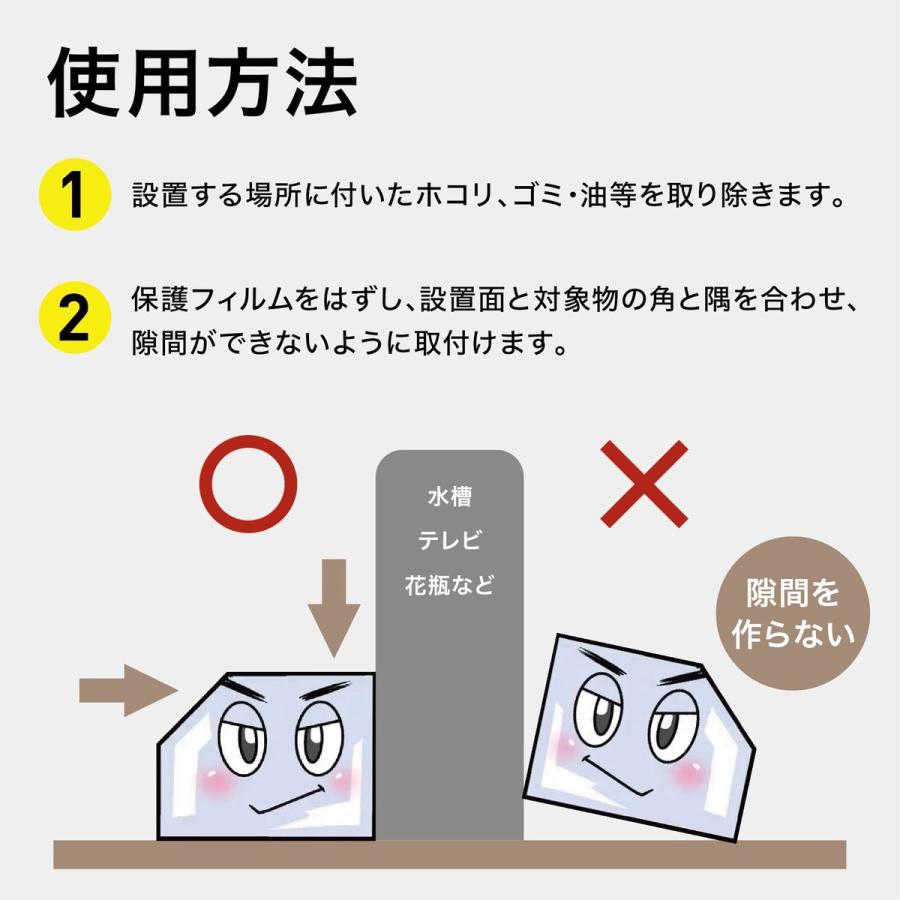 使用方法

1 設置する場所に付いたホコリ、ゴミ・油等を取り除きます。

2 保護フィルムをはずし、設置面と対象物の角と隅を合わせ、隙間ができないように取付けます。

水槽
テレビ
花瓶など

隙間を作らない