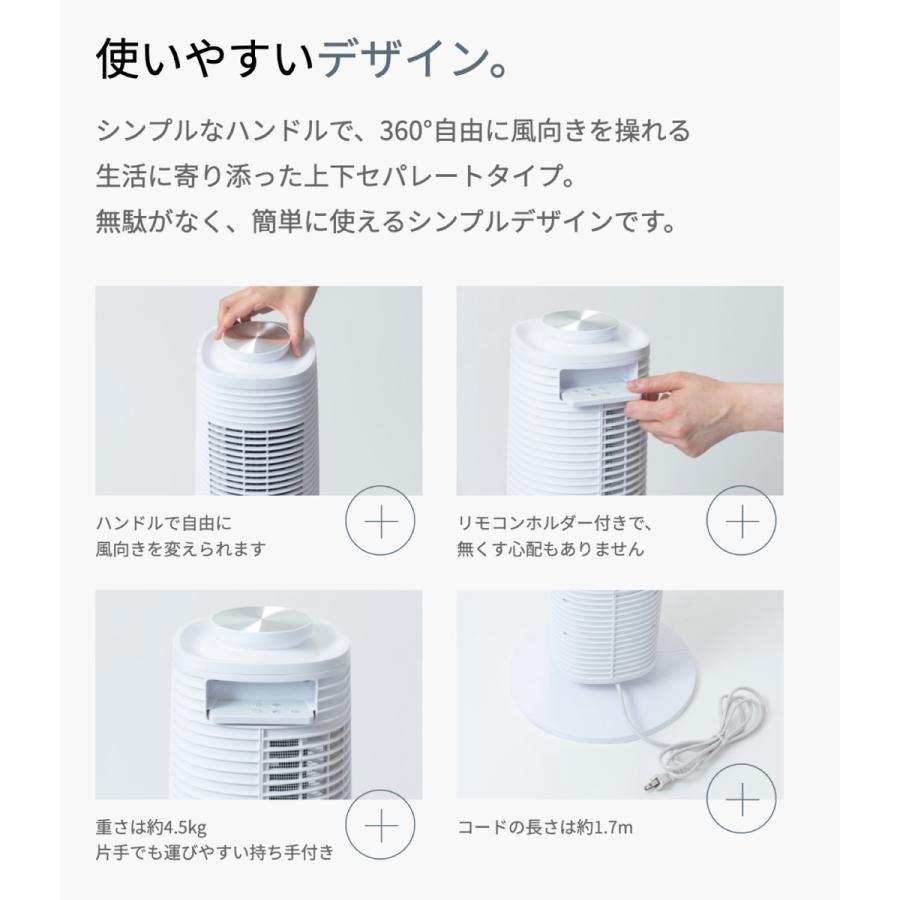 使いやすいデザイン。

シンプルなハンドルで、360°自由に風向きを操れる
生活に寄り添った上下セパレートタイプ。
無駄がなく、簡単に使えるシンプルデザインです。

ハンドルで自由に
風向きを変えられます

リモコンホルダー付きで、
無くす心配もありません

重さは約4.5kg
片手でも運びやすい持ち手付き

コードの長さは約1.7m