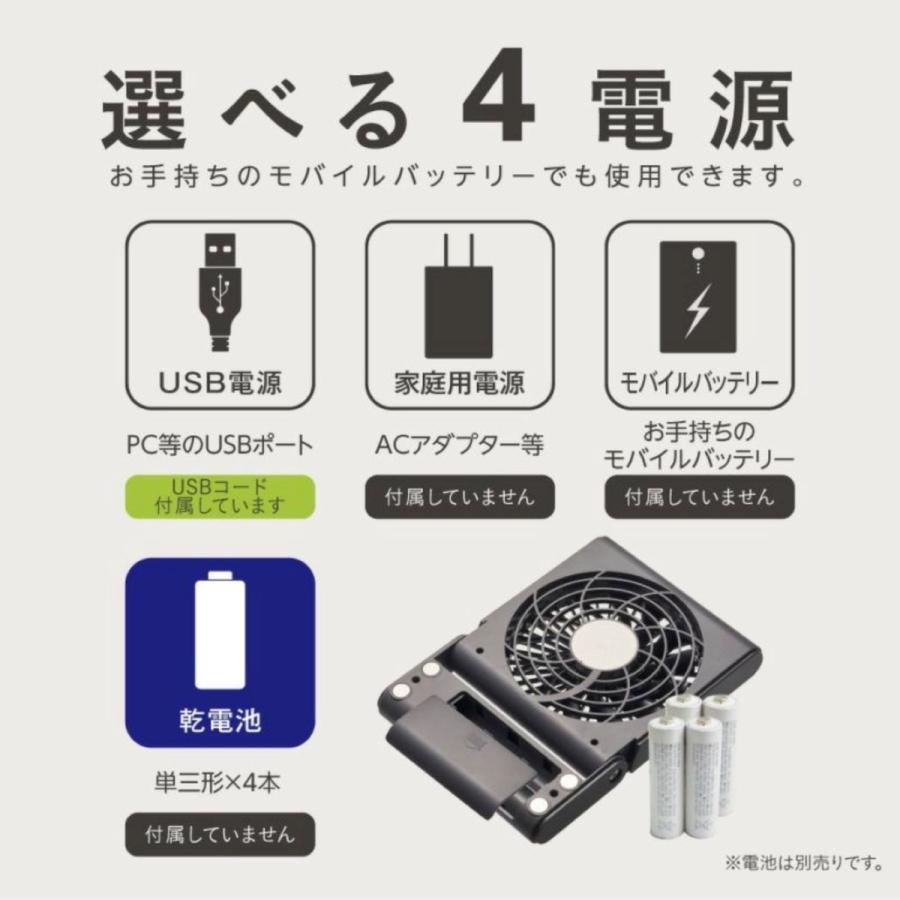 選べる4電源

お手持ちのモバイルバッテリーでも使用できます。

USB電源

PC等のUSBポート

USBコード
付属しています

家庭用電源

ACアダプター等

付属していません

モバイルバッテリー

お手持ちの
モバイルバッテリー

付属していません

乾電池

単三形×4本

付属していません

※電池は別売りです。