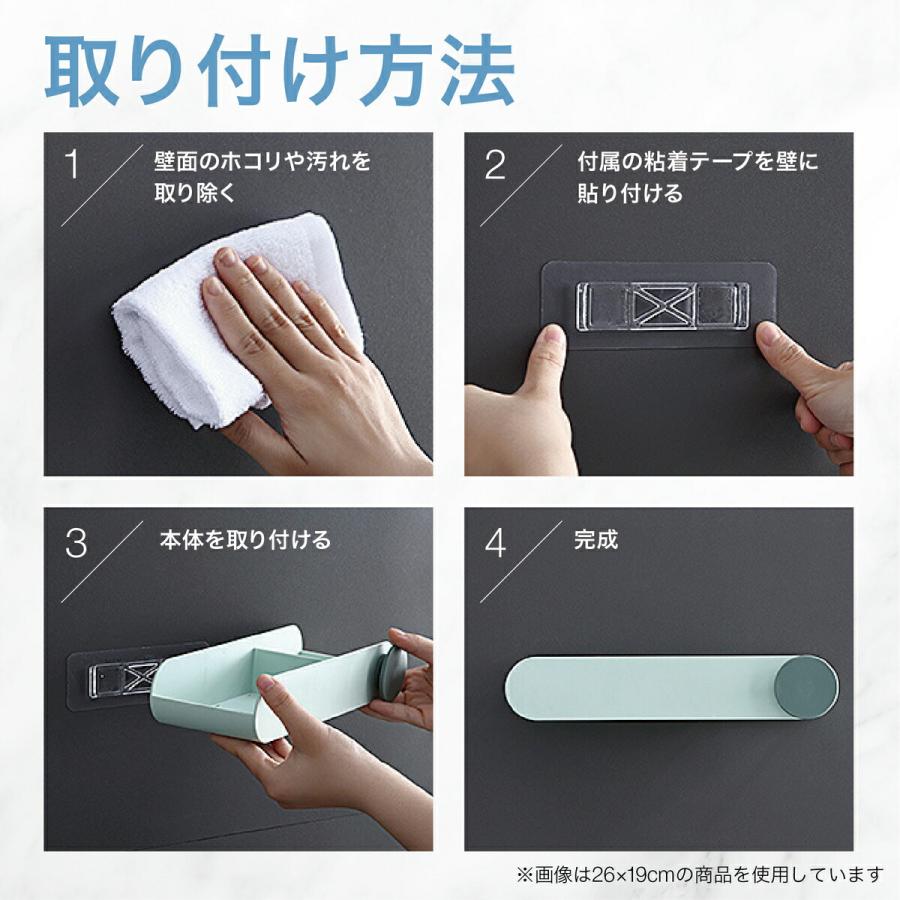 取り付け方法

1 壁面のホコリや汚れを取り除く

2 付属の粘着テープを壁に貼り付ける

3 本体を取り付ける

4 完成

※画像は26×19cmの商品を使用しています