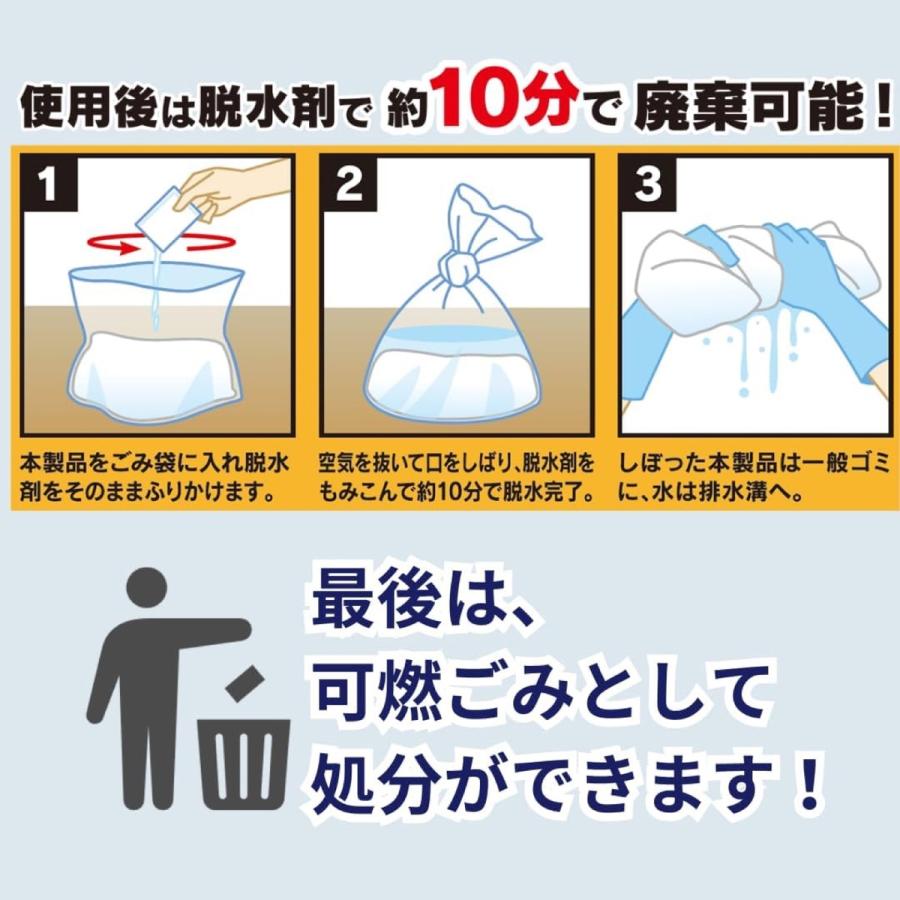 使用後は脱水剤で 約10分で 廃棄可能！

1
本製品をごみ袋に入れ脱水剤をそのままふりかけます。

2
空気を抜いて口をしばり、脱水剤をもみこんで約10分で脱水完了。

3
しぼった本製品は一般ゴミに、水は排水溝へ。

最後は、
可燃ごみとして
処分ができます！