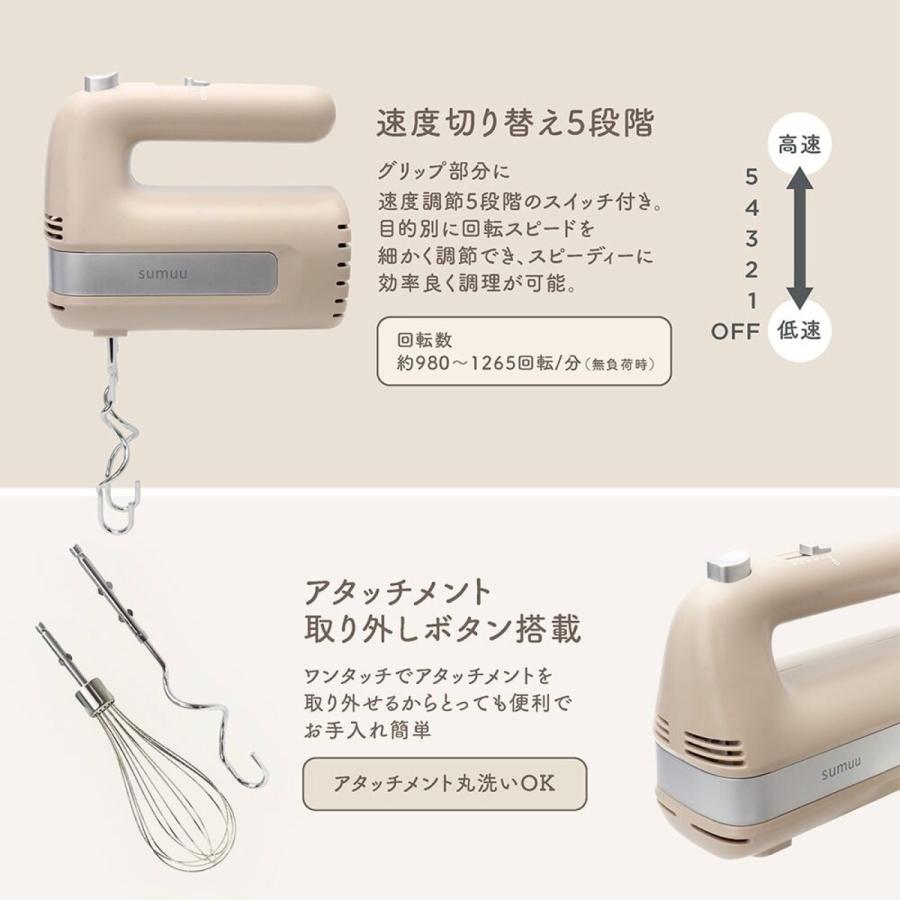 sumuu

速度切り替え5段階

グリップ部分に
速度調節5段階のスイッチ付き。
目的別に回転スピードを
細かく調節でき、スピーディーに
効率良く調理が可能。

回転数
約980～1265回転/分(無負荷時)

高速
5
4
3
2
1
OFF
低速

アタッチメント
取り外しボタン搭載

ワンタッチでアタッチメントを
取り外せるからとっても便利で
お手入れ簡単

アタッチメント丸洗いOK

sumuu