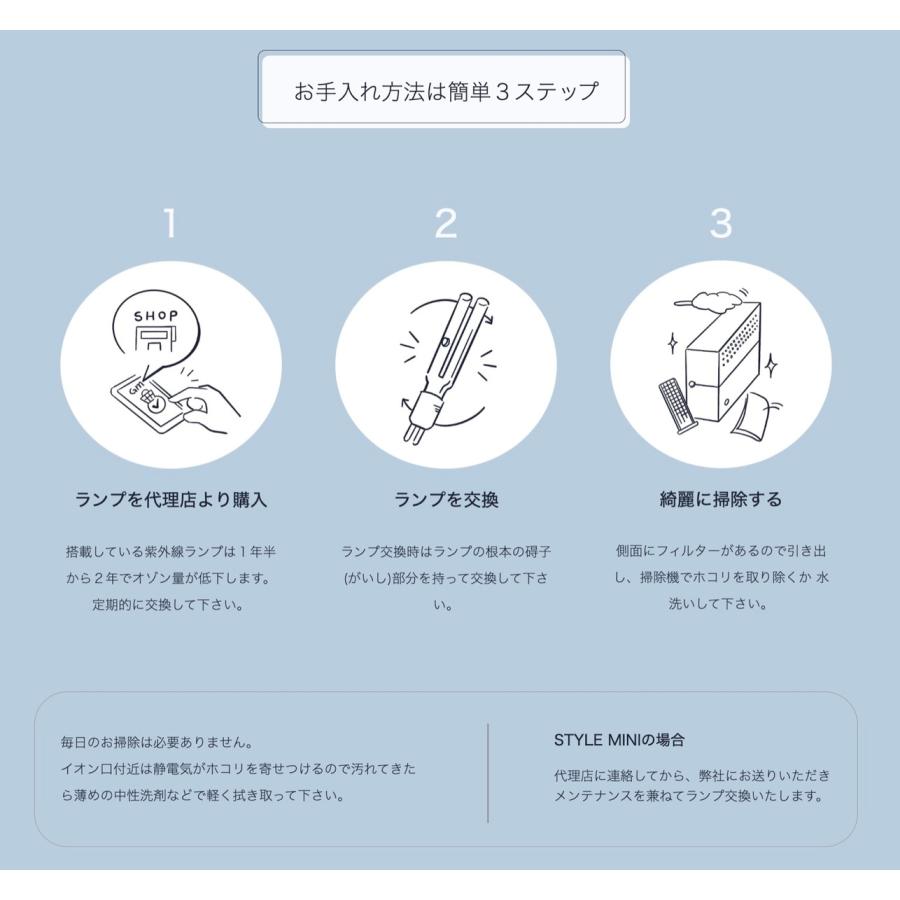 お手入れ方法は簡単３ステップ

1

SHOP

ランプを代理店より購入

搭載している紫外線ランプは１年半から２年でオゾン量が低下します。定期的に交換して下さい。

2

ランプを交換

ランプ交換時はランプの根本の碍子(がいし)部分を持って交換して下さい。

3

綺麗に掃除する

側面にフィルターがあるので引き出し、掃除機でホコリを取り除くか 水洗いして下さい。

毎日のお掃除は必要ありません。
イオン口付近は静電気がホコリを寄せつけるので汚れてきたら薄めの中性洗剤などで軽く拭き取って下さい。

STYLE MINIの場合

代理店に連絡してから、弊社にお送りいただきメンテナンスを兼ねてランプ交換いたします。