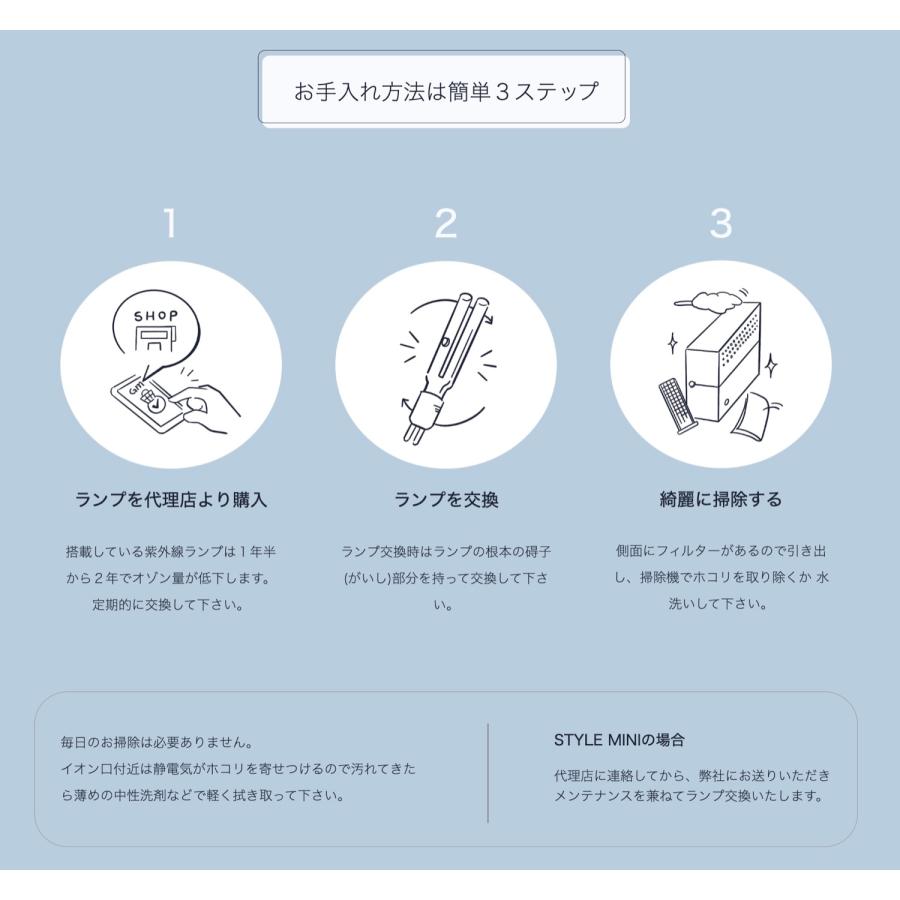 お手入れ方法は簡単３ステップ

1

SHOP

ランプを代理店より購入

搭載している紫外線ランプは１年半から２年でオゾン量が低下します。定期的に交換して下さい。

2

ランプを交換

ランプ交換時はランプの根本の碍子(がいし)部分を持って交換して下さい。

3

綺麗に掃除する

側面にフィルターがあるので引き出し、掃除機でホコリを取り除くか 水洗いして下さい。

毎日のお掃除は必要ありません。
イオン口付近は静電気がホコリを寄せつけるので汚れてきたら薄めの中性洗剤などで軽く拭き取って下さい。

STYLE MINIの場合

代理店に連絡してから、弊社にお送りいただきメンテナンスを兼ねてランプ交換いたします。