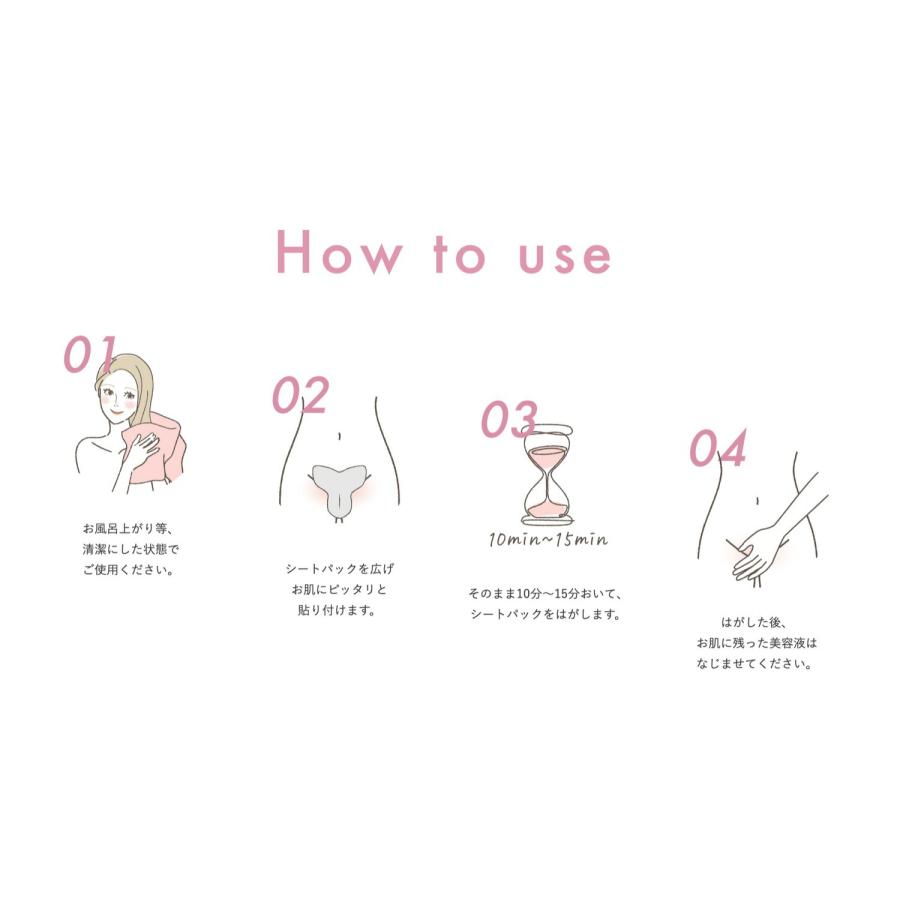 How to use

01

お風呂上がり等、
清潔にした状態で
ご使用ください。

02

シートパックを広げ
お肌にピッタリと
貼り付けます。

03

10min~15min

そのまま10分～15分おいて、
シートパックをはがします。

04

はがした後、
お肌に残った美容液は
なじませてください。