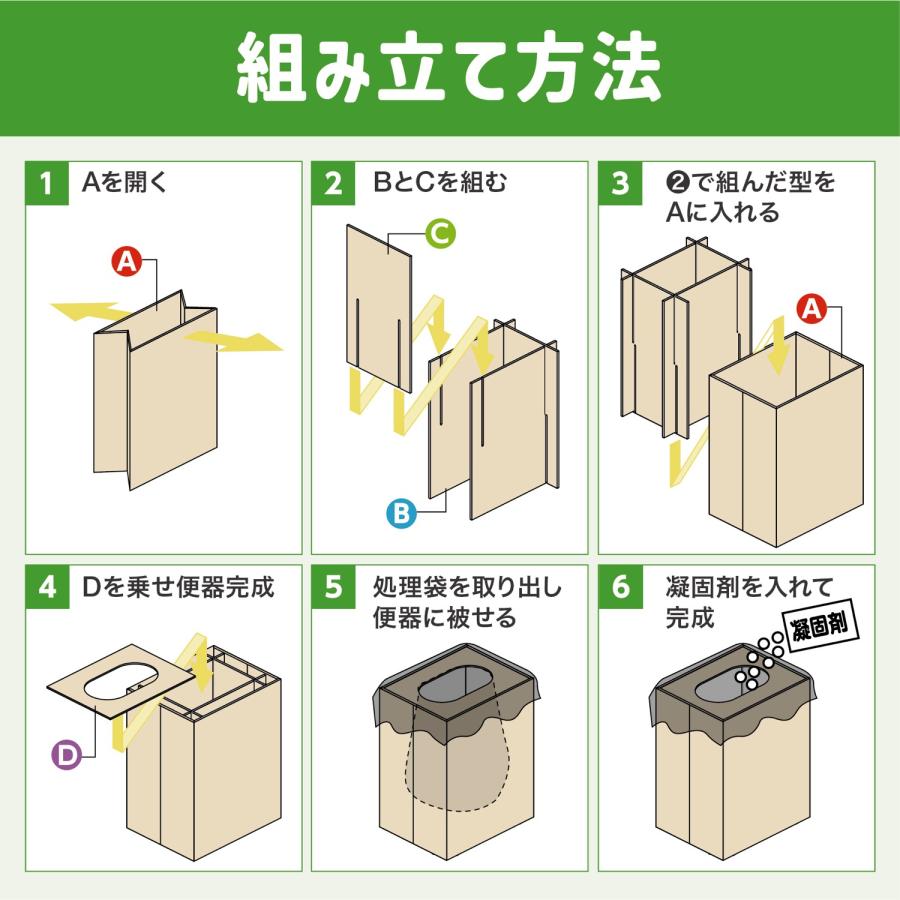 組み立て方法

1 Aを開く

A

2 BとCを組む

C

B

3 ❷で組んだ型をAに入れる

A

4 Dを乗せ便器完成

D

5 処理袋を取り出し便器に被せる

6 凝固剤を入れて完成

凝固剤