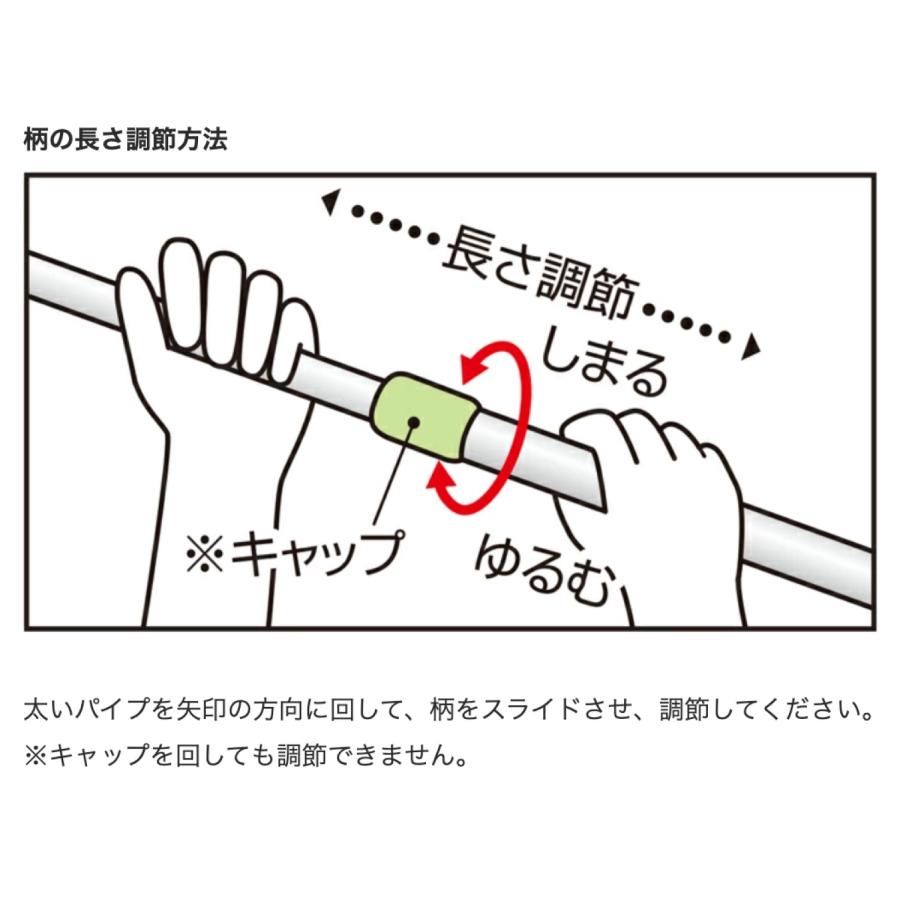 柄の長さ調節方法

長さ調節

しまる

※キャップ

ゆるむ

太いパイプを矢印の方向に回して、柄をスライドさせ、調節してください。
※キャップを回しても調節できません。