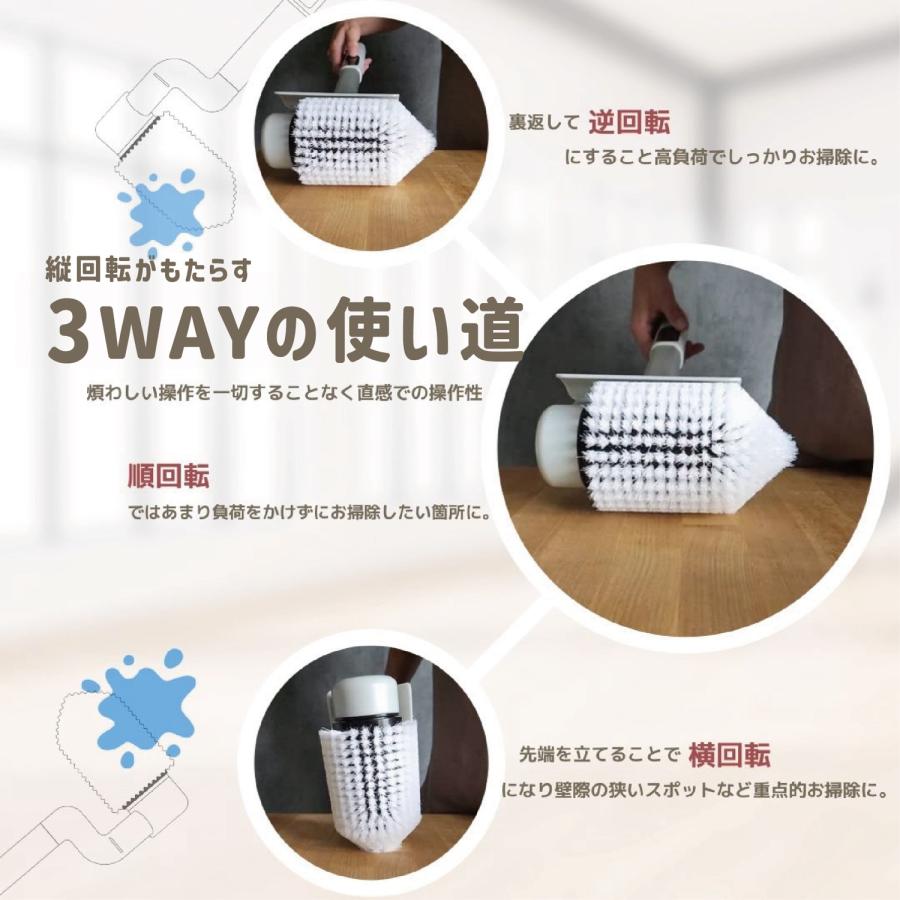 裏返して 逆回転
にすること高負荷でしっかりお掃除に。

縦回転がもたらす
3WAYの使い道
煩わしい操作を一切することなく直感での操作性

順回転
ではあまり負荷をかけずにお掃除したい箇所に。

先端を立てることで 横回転
になり壁際の狭いスポットなど重点的お掃除に。