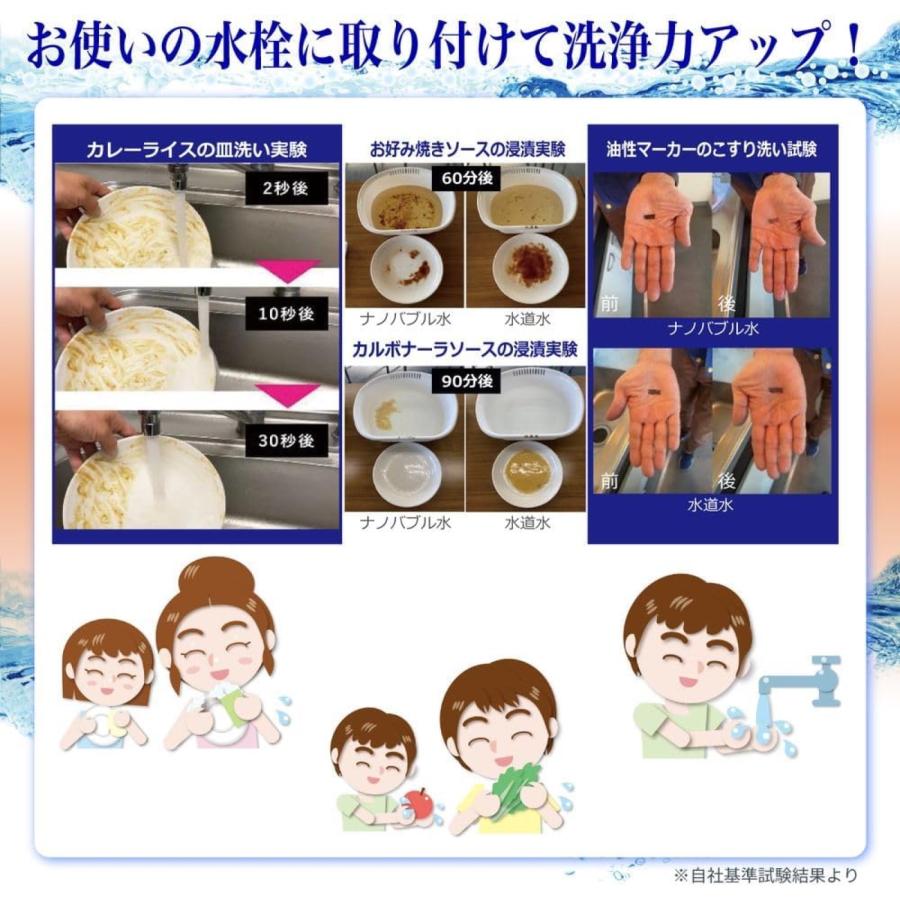 お使いの水栓に取り付けて洗浄力アップ！

カレーライスの皿洗い実験

2秒後

10秒後

30秒後

お好み焼きソースの浸漬実験

60分後

ナノバブル水

水道水

カルボナーラソースの浸漬実験

90分後

ナノバブル水

水道水

油性マーカーのこすり洗い試験

前

後

ナノバブル水

前

後

水道水

※自社基準試験結果より