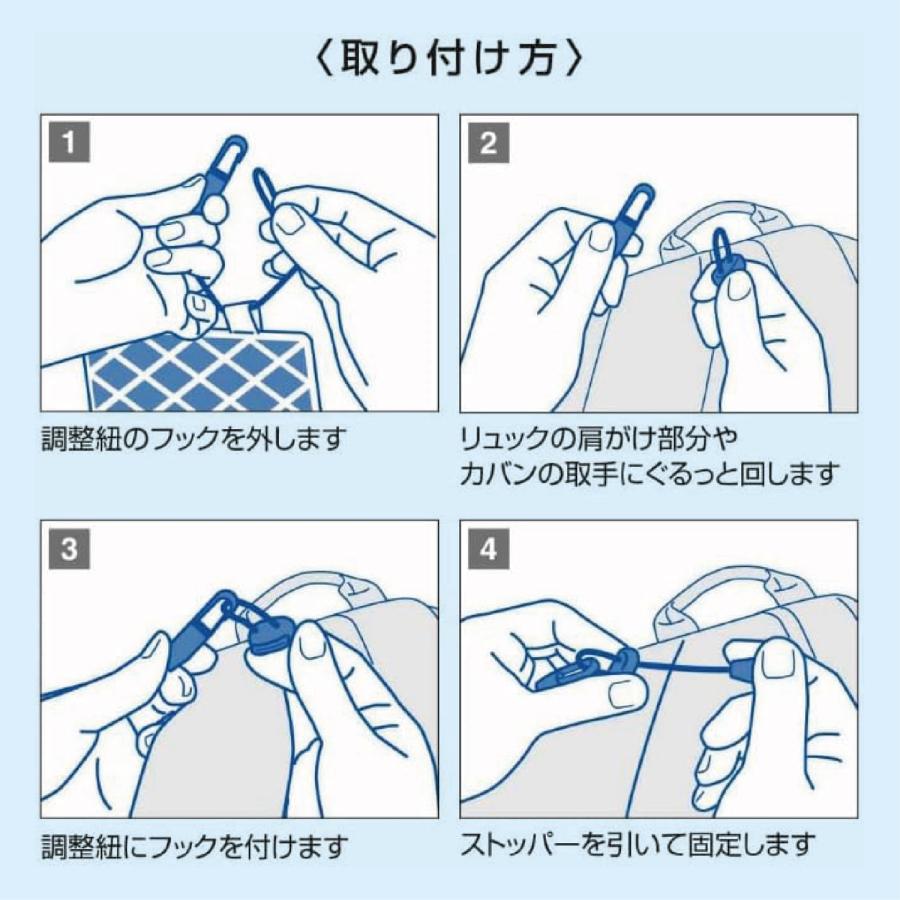 〈取り付け方〉

1

調整紐のフックを外します

2

リュックの肩がけ部分や
カバンの取手にぐるっと回します

3

調整紐にフックを付けます

4

ストッパーを引いて固定します