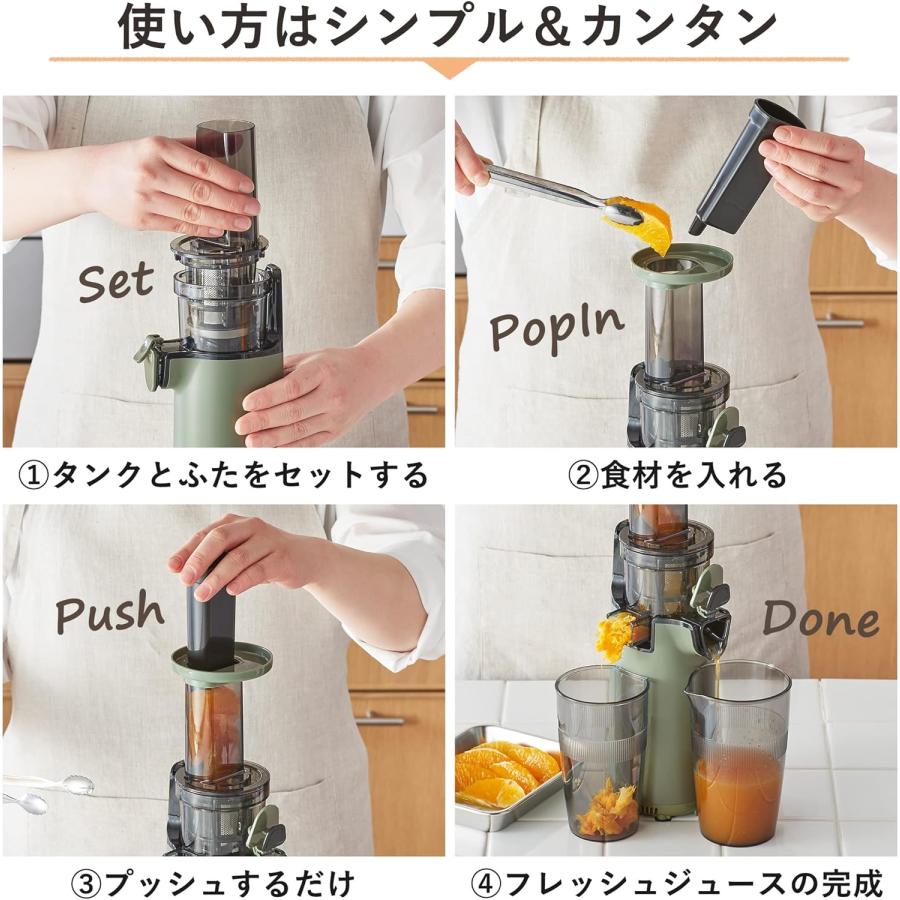 使い方はシンプル＆カンタン

Set

①タンクとふたをセットする

PopIn

②食材を入れる

Push

③プッシュするだけ

Done

④フレッシュジュースの完成