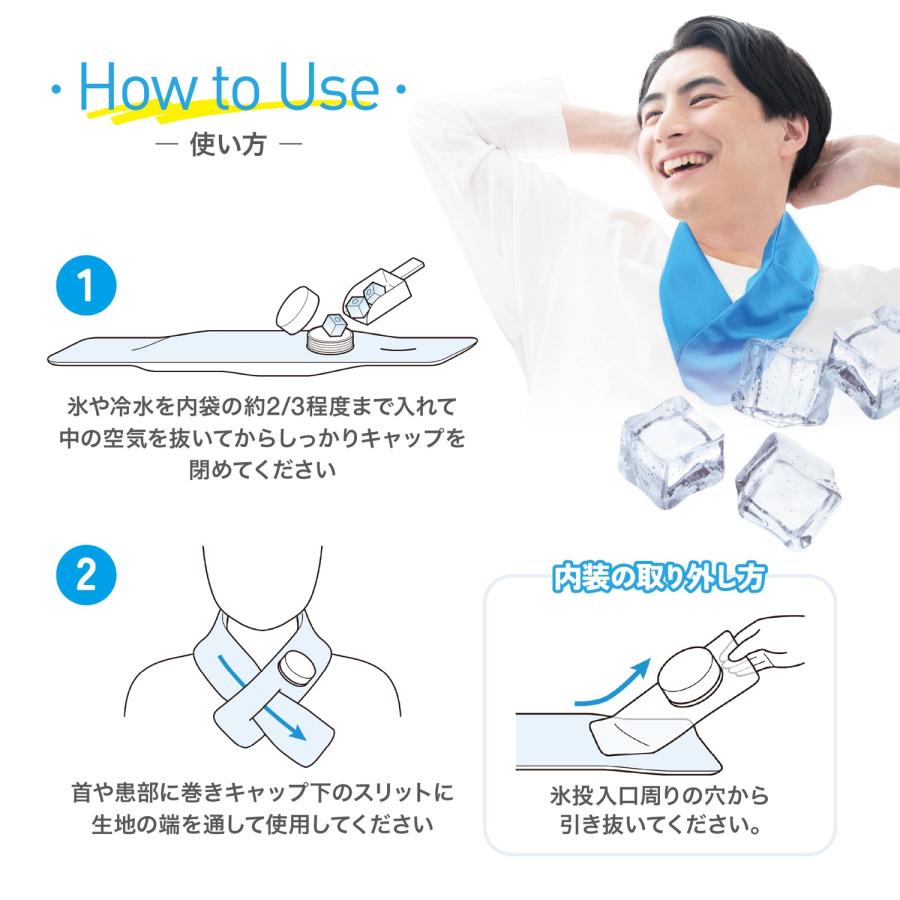 · How to Use ·
— 使い方 —

1

氷や冷水を内袋の約2/3程度まで入れて中の空気を抜いてからしっかりキャップを閉めてください

2

首や患部に巻きキャップ下のスリットに生地の端を通して使用してください

内装の取り外し方

氷投入口周りの穴から引き抜いてください。