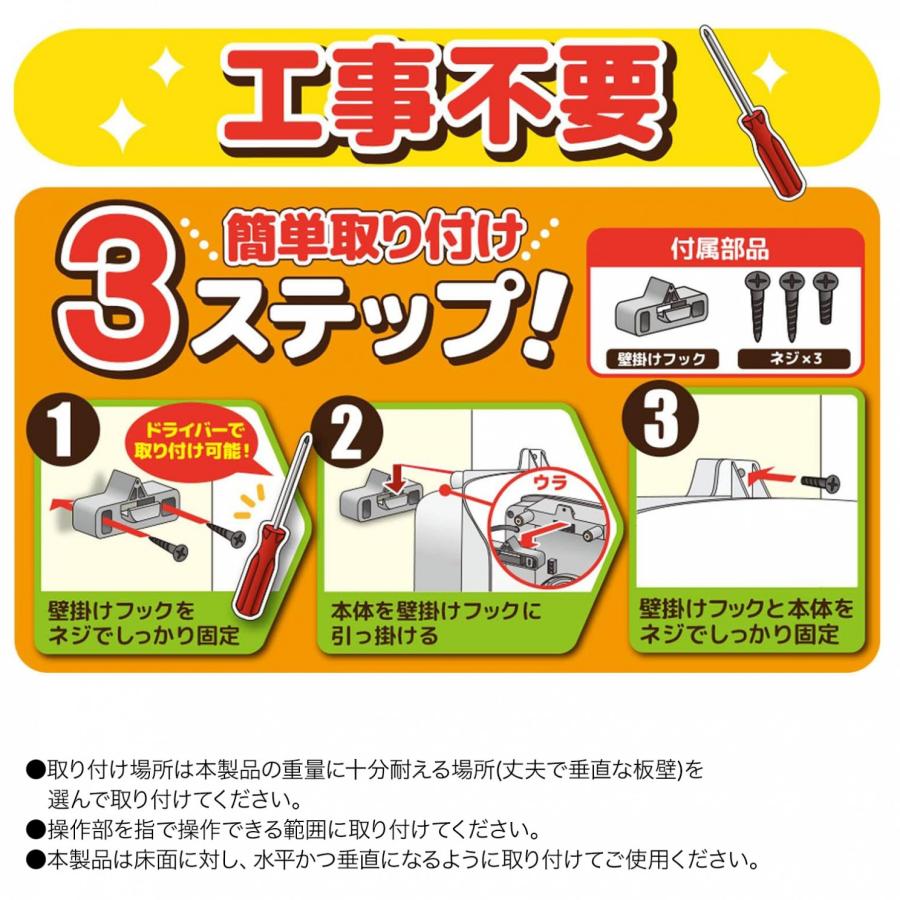 工事不要

簡単取り付け
3ステップ!

付属部品
壁掛けフック
ネジ×3

1
ドライバーで取り付け可能!
壁掛けフックをネジでしっかり固定

2
ウラ
本体を壁掛けフックに引っ掛ける

3
壁掛けフックと本体をネジでしっかり固定

●取り付け場所は本製品の重量に十分耐える場所(丈夫で垂直な板壁)を選んで取り付けてください。
●操作部を指で操作できる範囲に取り付けてください。
●本製品は床面に対し、水平かつ垂直になるように取り付けてご使用ください。