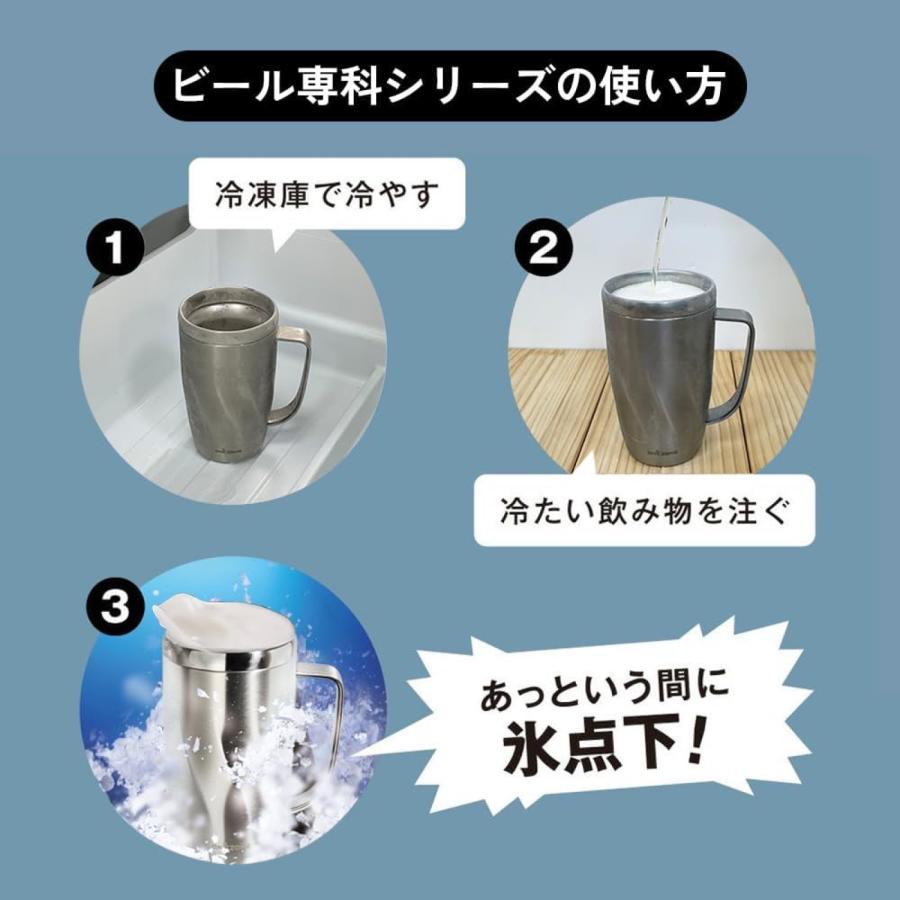 ビール専科シリーズの使い方

1
冷凍庫で冷やす

2
冷たい飲み物を注ぐ

3
あっという間に
氷点下!