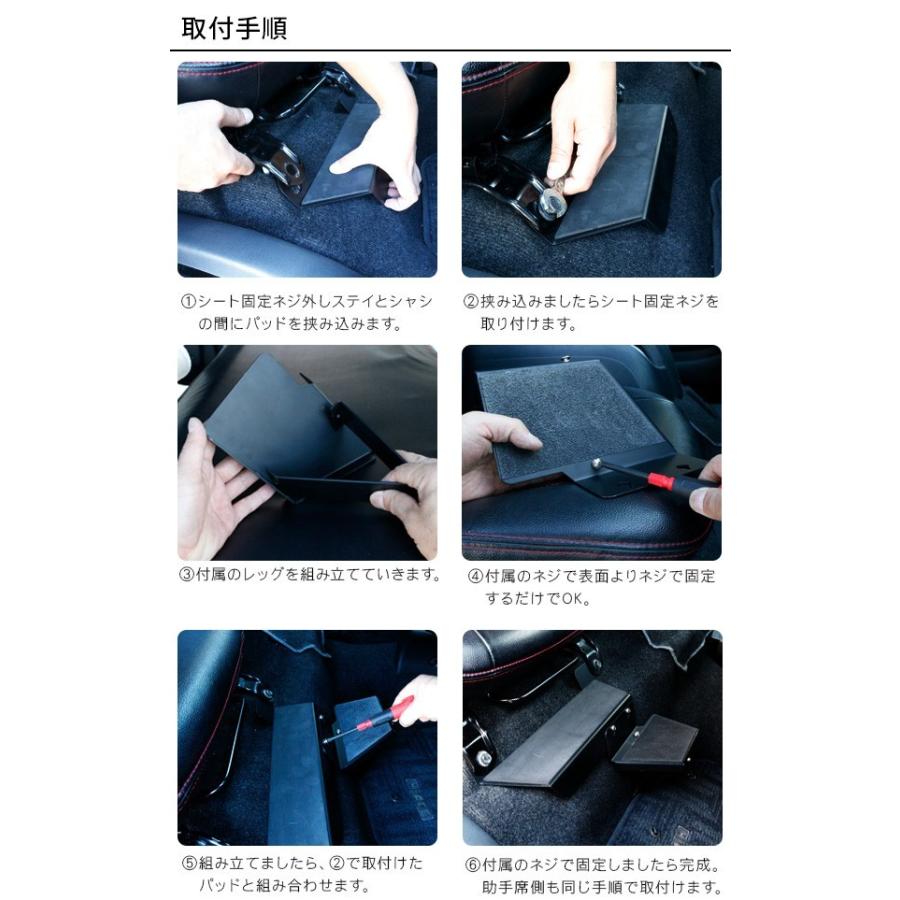 取付手順

①シート固定ネジ外しステイとシャシの間にパッドを挟み込みます。

②挟み込みましたらシート固定ネジを取り付けます。

③付属のレッグを組み立てていきます。

④付属のネジで表面よりネジで固定するだけでOK。

⑤組み立てましたら、②で取付けたパッドと組み合わせます。

⑥付属のネジで固定しましたら完成。助手席側も同じ手順で取付けます。