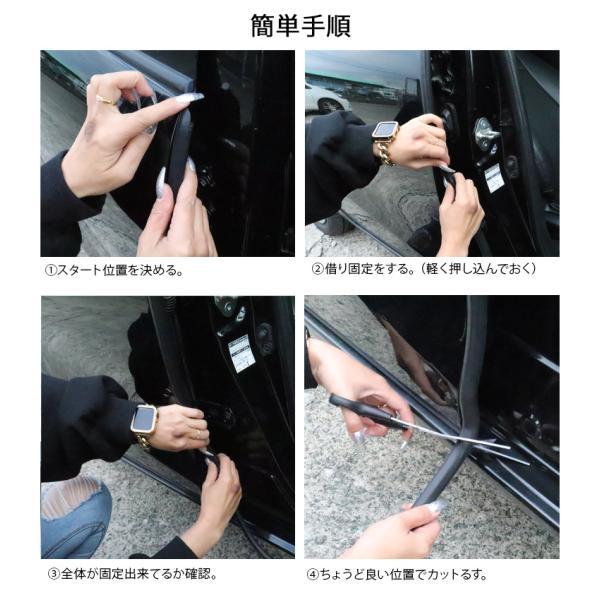 簡単手順

①スタート位置を決める。

②借り固定をする。（軽く押し込んでおく）

③全体が固定出来てるか確認。

④ちょうど良い位置でカットるす。